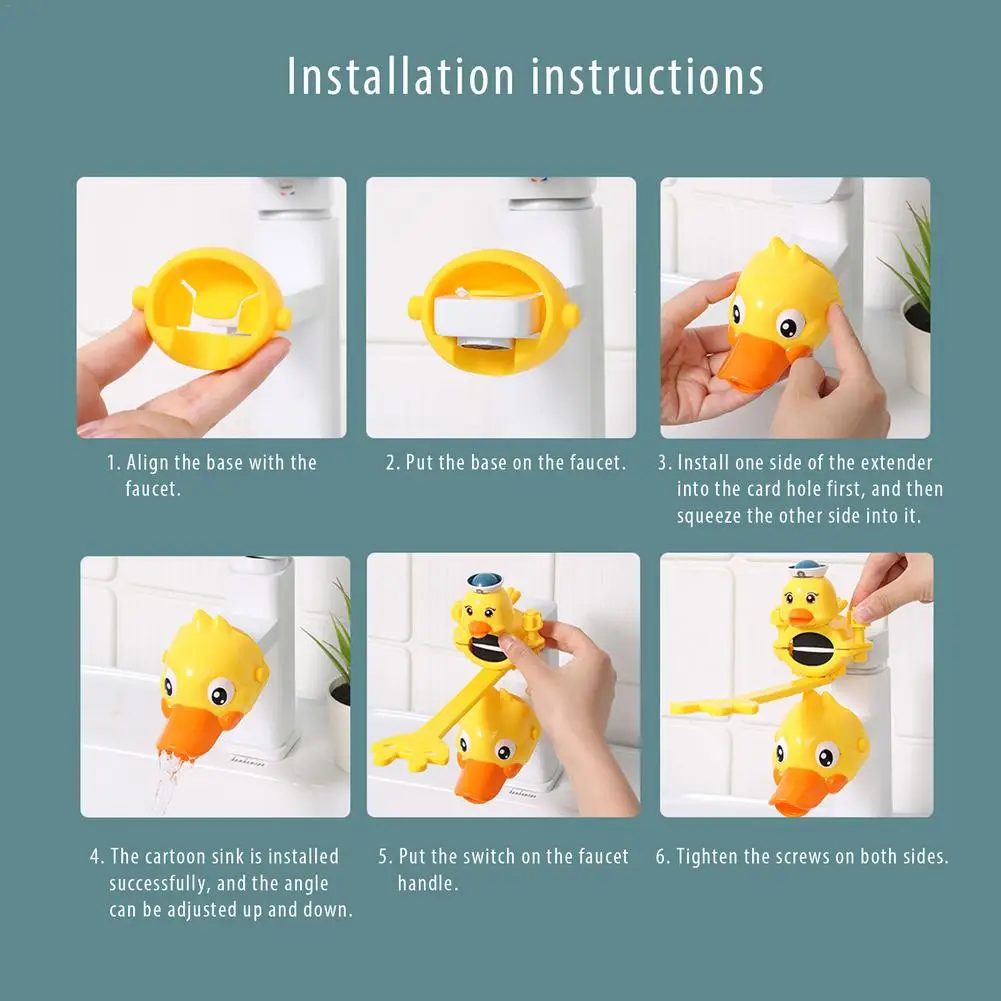 Installation instructions

1. Align the base with the faucet.

2. Put the base on the faucet.

3. Install one side of the extender into the card hole first, and then squeeze the other side into it.

4. The cartoon sink is installed successfully, and the angle can be adjusted up and down.

5. Put the switch on the faucet handle.

6. Tighten the screws on both sides.