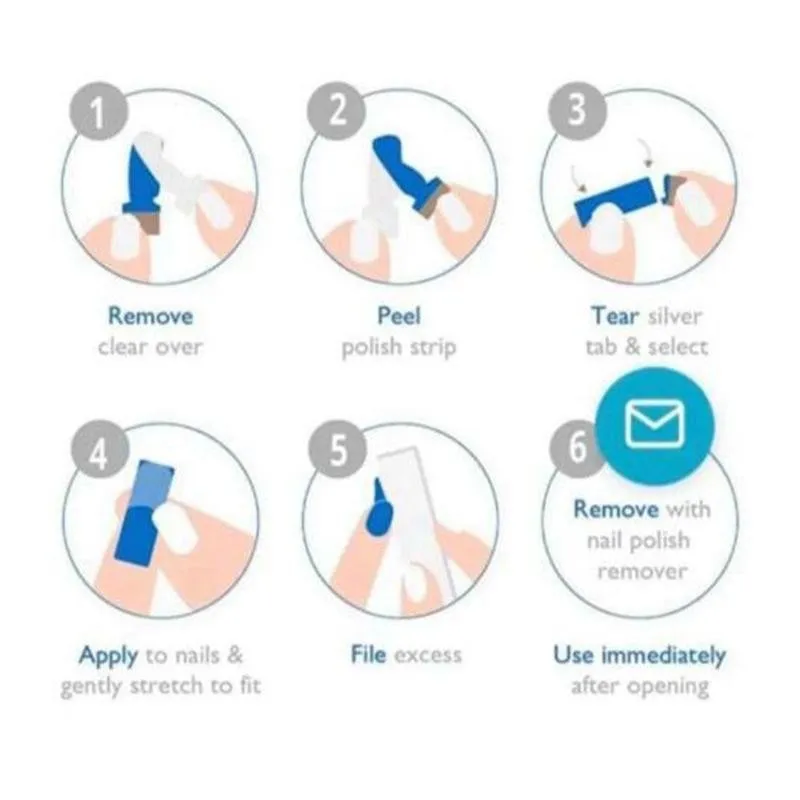 1

Remove clear over

2

Peel polish strip

3

Tear silver tab & select

4

Apply to nails & gently stretch to fit

5

File excess

6

Remove with nail polish remover

Use immediately after opening