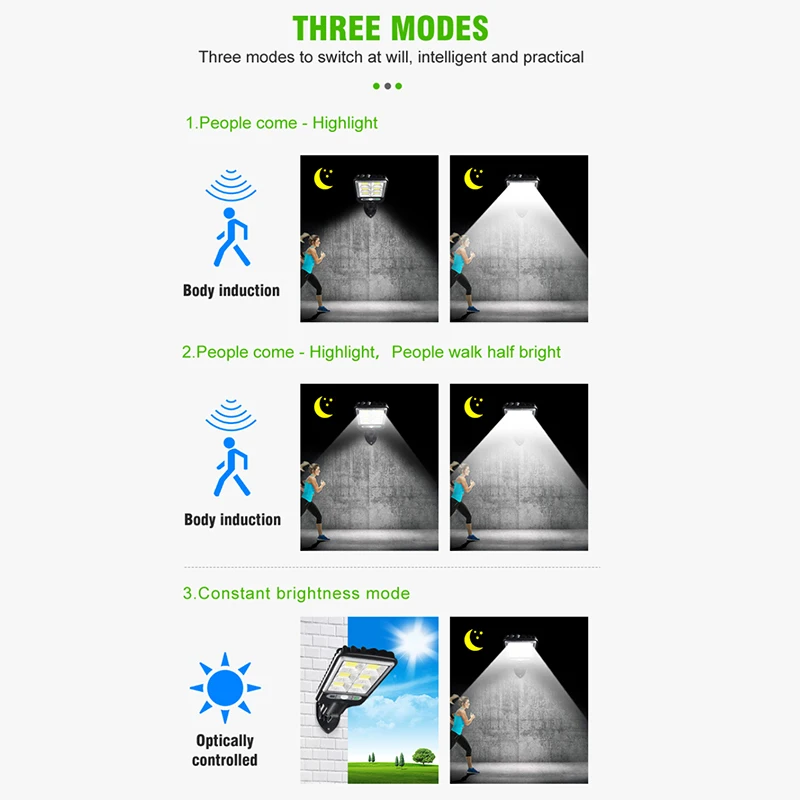 THREE MODES

Three modes to switch at will, intelligent and practical

1.People come - Highlight

Body induction

2.People come - Highlight, People walk half bright

Body induction

3.Constant brightness mode

Optically controlled