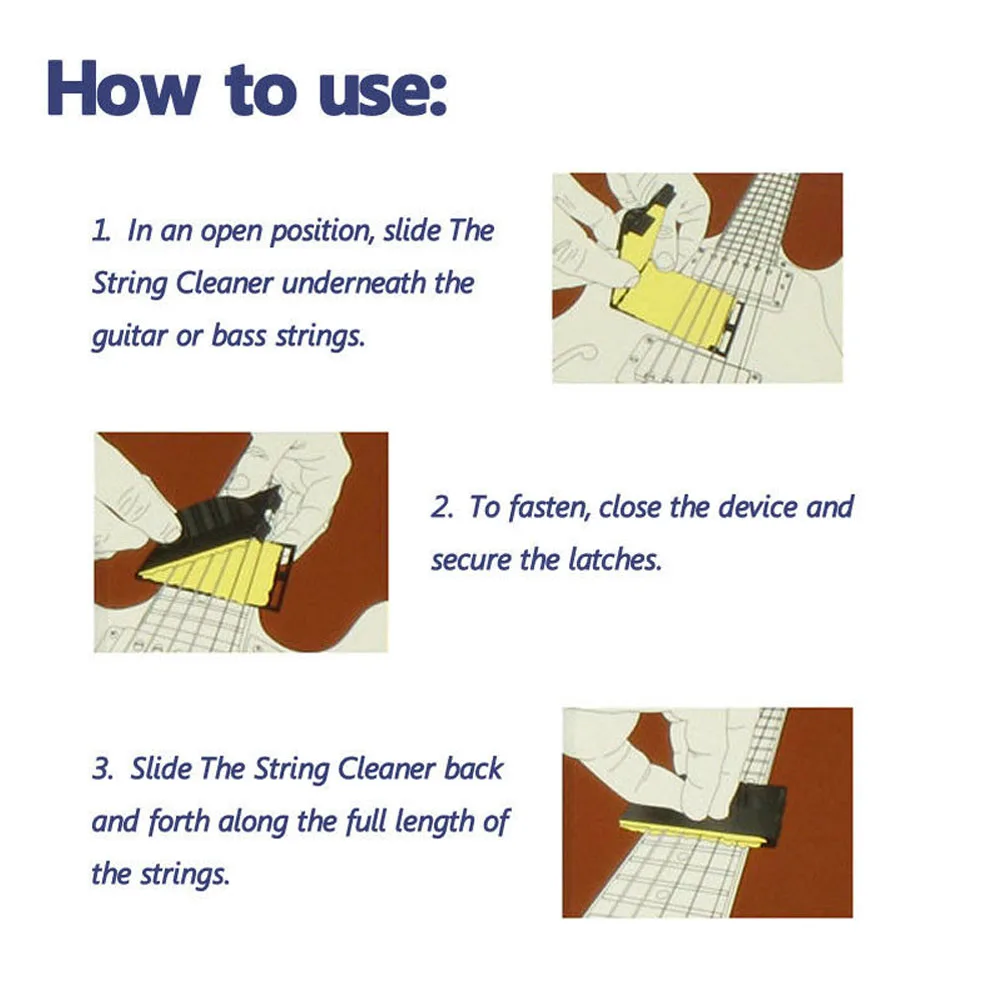 How to use:

1. In an open position, slide The String Cleaner underneath the guitar or bass strings.

2. To fasten, close the device and secure the latches.

3. Slide The String Cleaner back and forth along the full length of the strings.