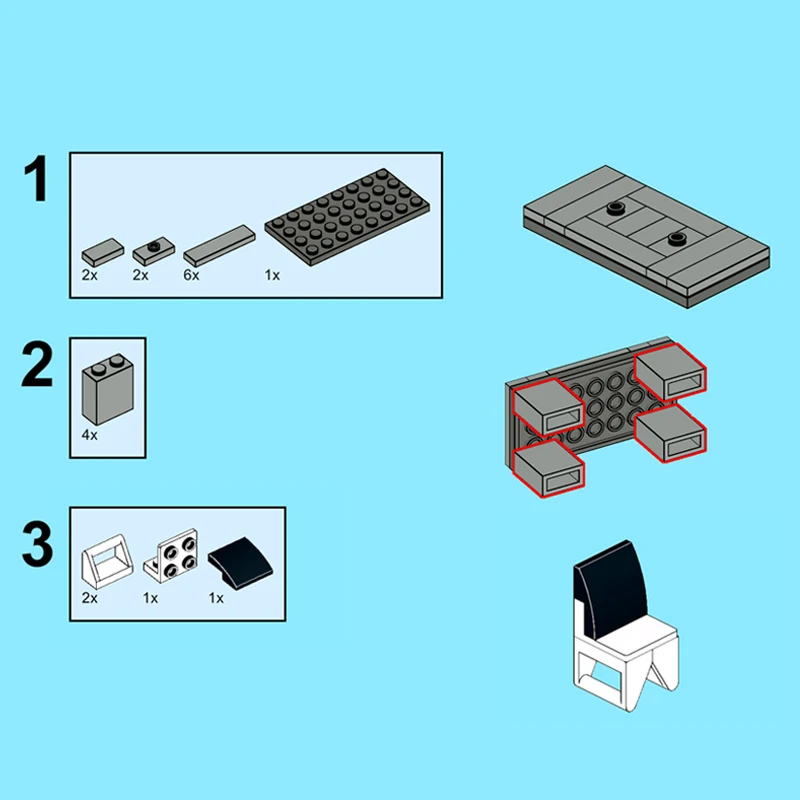 1

2x 2x 6x 1x

2

4x

3

2x 1x 1x