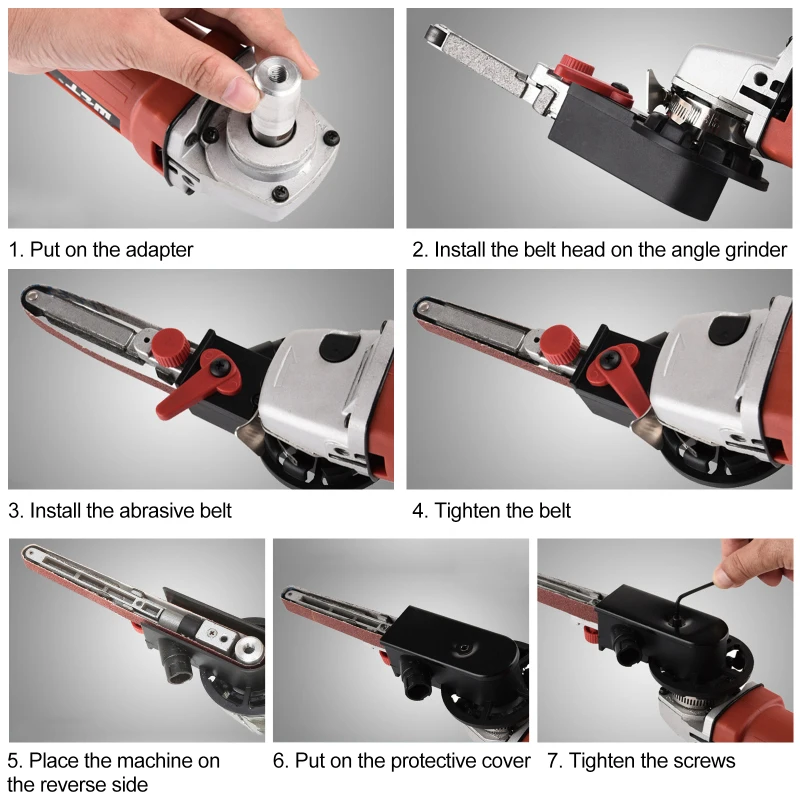 1. Put on the adapter

2. Install the belt head on the angle grinder

3. Install the abrasive belt

4. Tighten the belt

5. Place the machine on the reverse side

6. Put on the protective cover

7. Tighten the screws