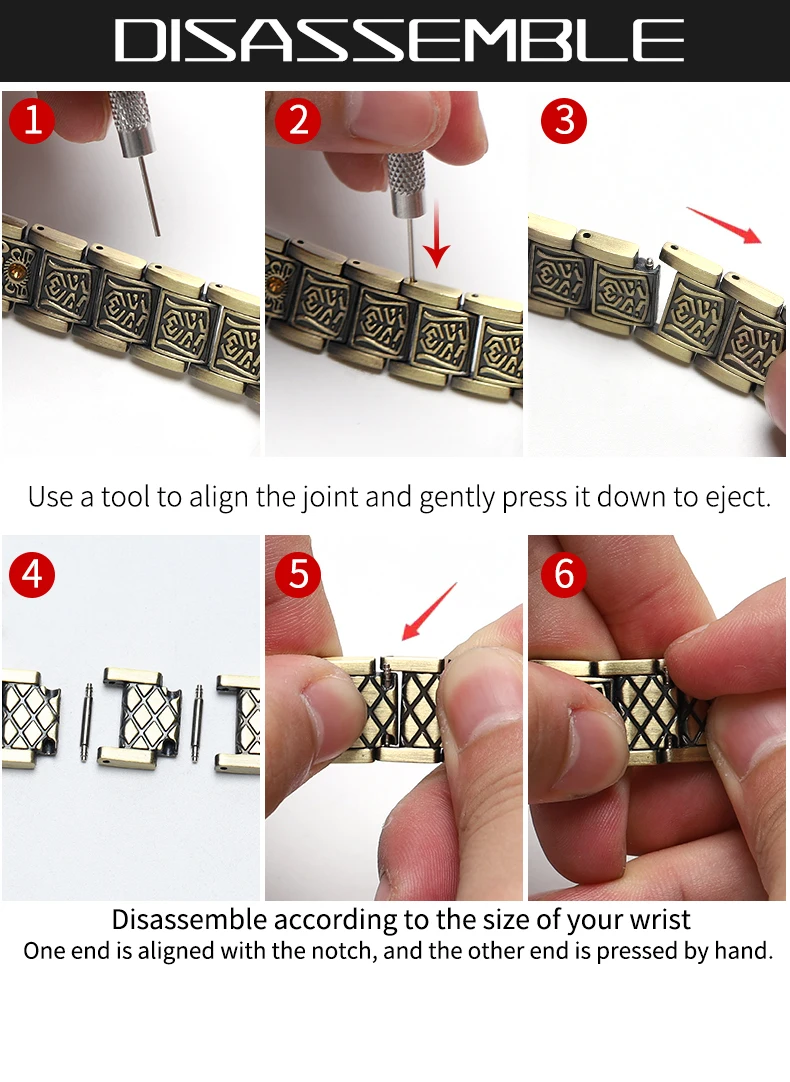 DISASSEMBLE

1

2

3

Use a tool to align the joint and gently press it down to eject.

4

5

6

Disassemble according to the size of your wrist
One end is aligned with the notch, and the other end is pressed by hand.