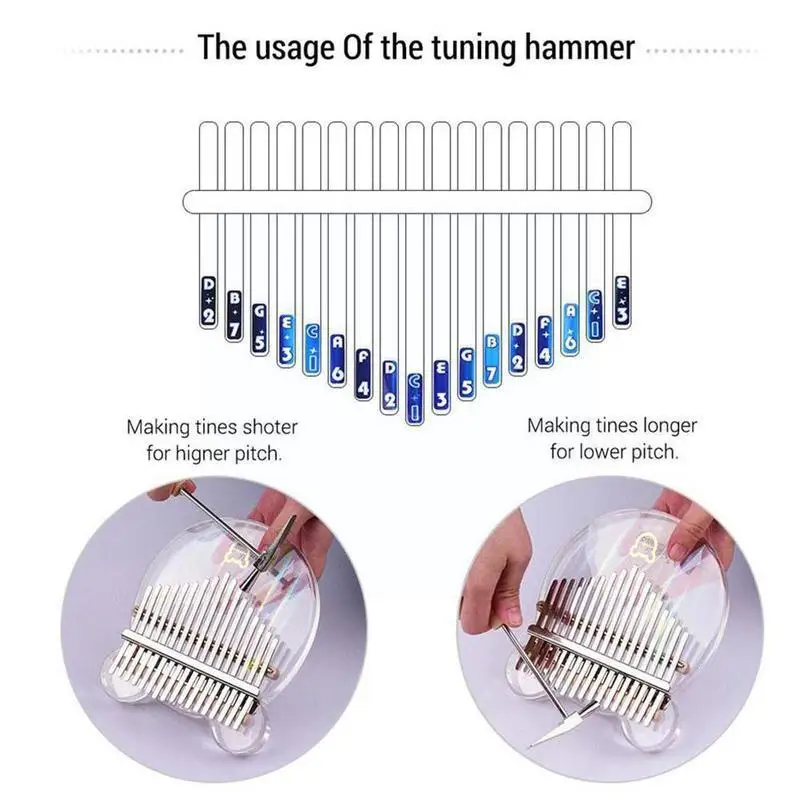 The usage Of the tuning hammer

D 2
B 7
G 5
E 3
C 1
A 6
F 4
D 2
C 1
E 3
G 5
B 7
D 2
F 4
A 6
C 1
E 3

Making tines shoter for higner pitch.

Making tines longer for lower pitch.