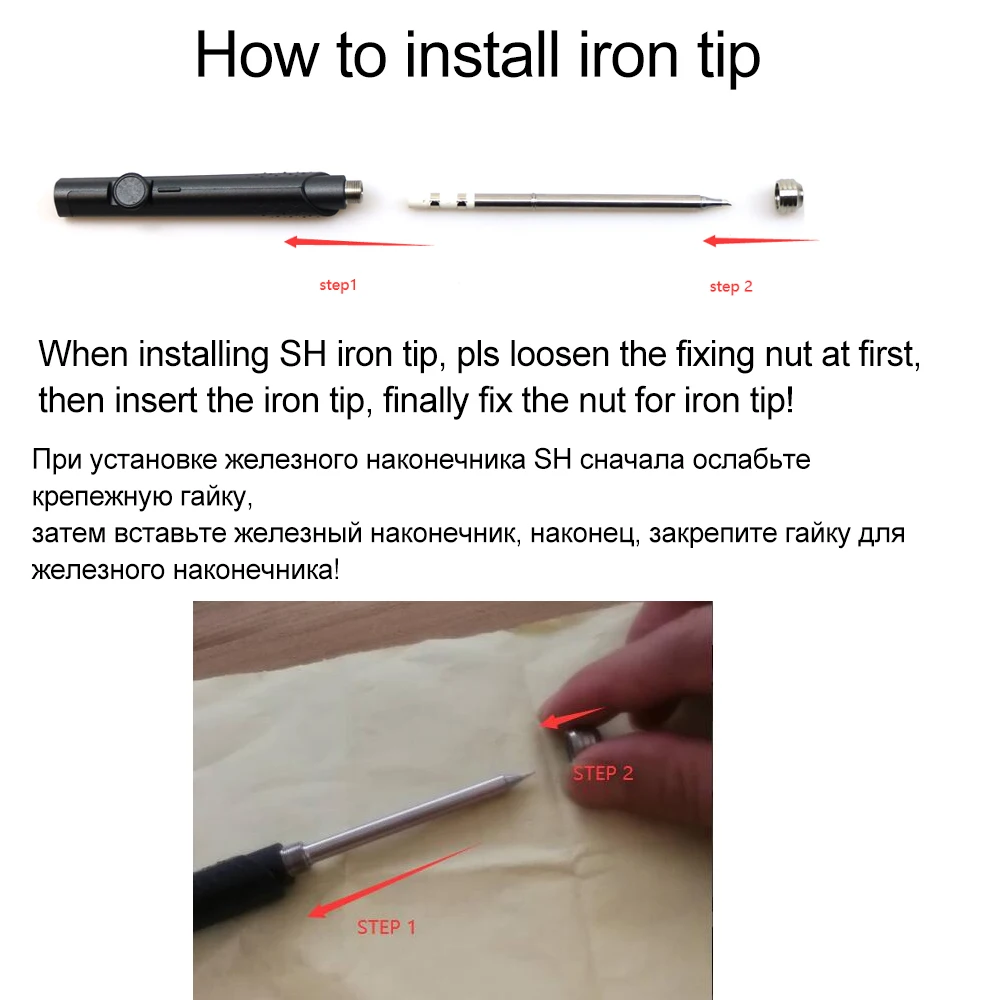 How to install iron tip

step1

step 2

When installing SH iron tip, pls loosen the fixing nut at first, then insert the iron tip, finally fix the nut for iron tip!

При установке железного наконечника SH сначала ослабьте крепежную гайку,
затем вставьте железный наконечник, наконец, закрепите гайку для железного наконечника!

STEP 2

STEP 1