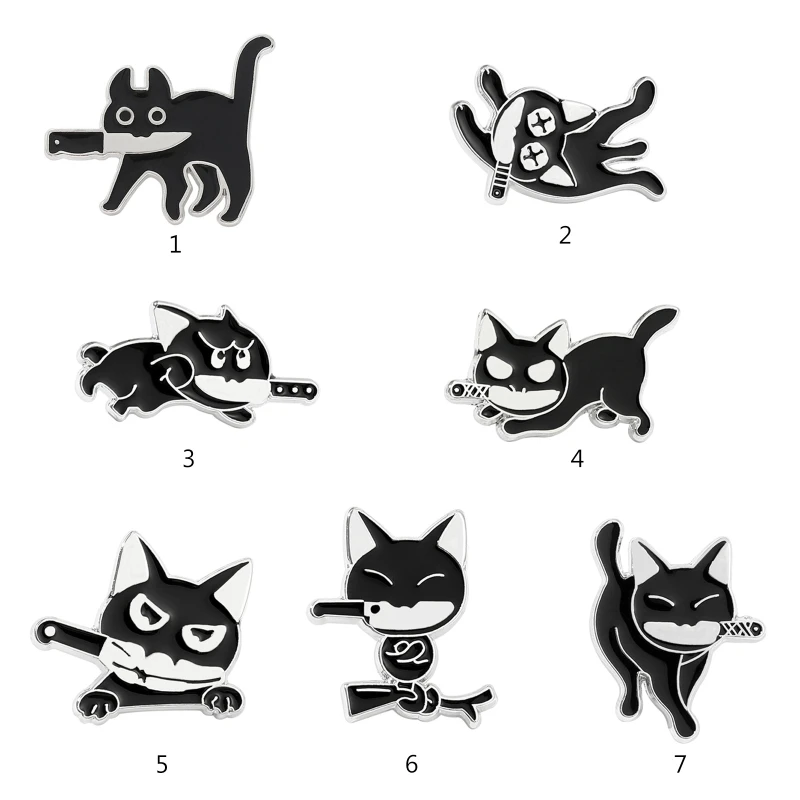 1

2

3

4

5

6

7