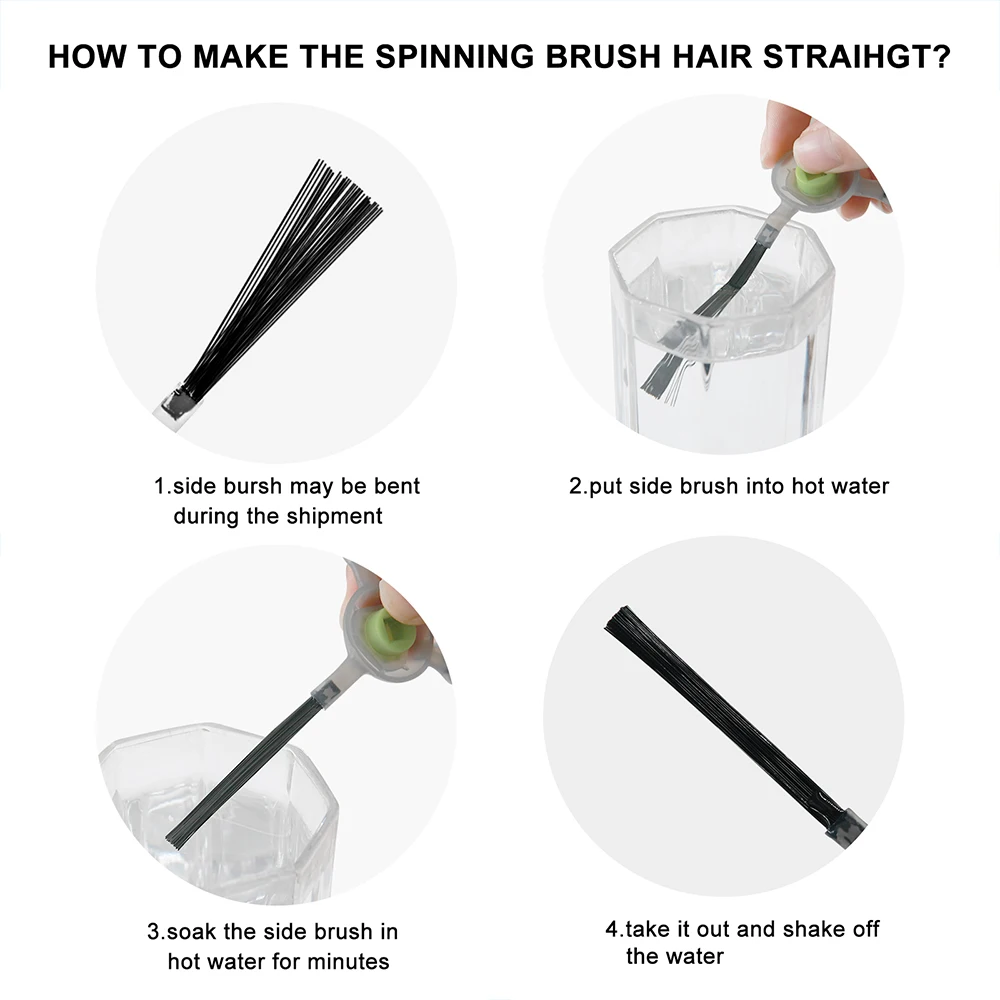 HOW TO MAKE THE SPINNING BRUSH HAIR STRAIHGT?

1.side bursh may be bent during the shipment

2.put side brush into hot water

3.soak the side brush in hot water for minutes

4.take it out and shake off the water