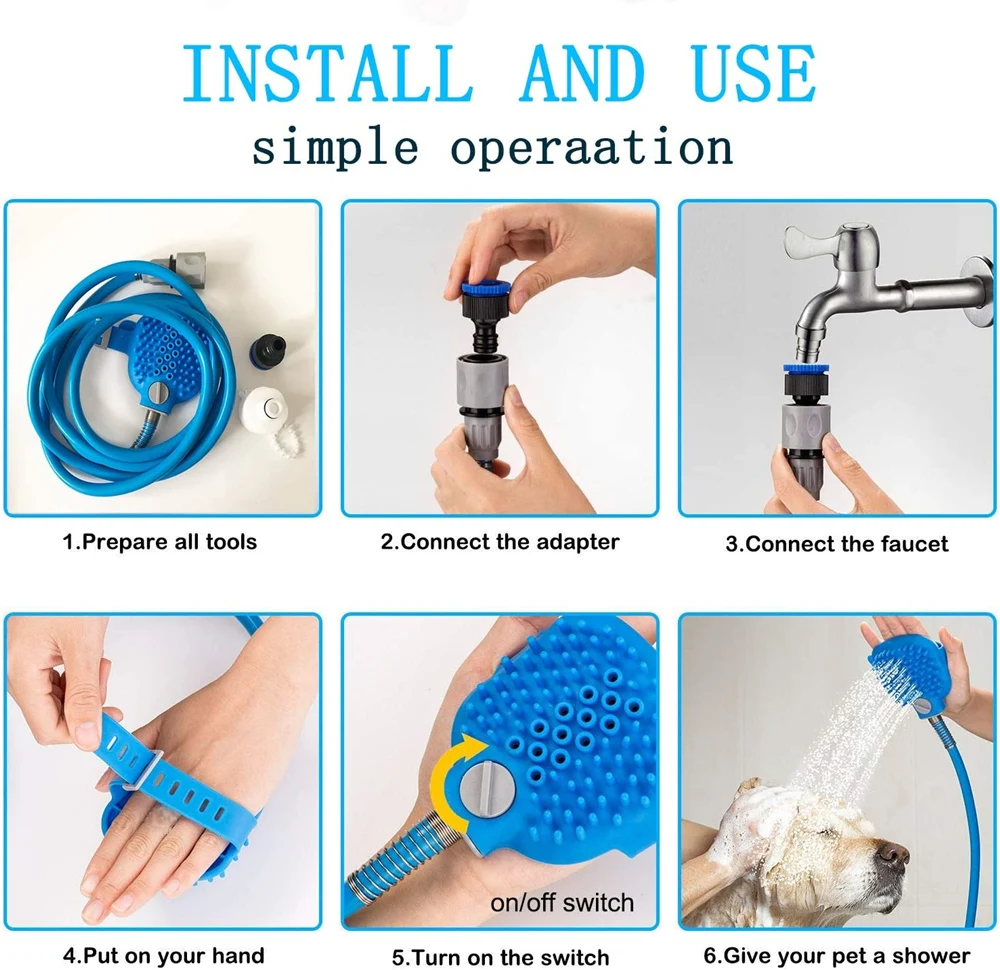 INSTALL AND USE
simple operaation

1.Prepare all tools

2.Connect the adapter

3.Connect the faucet

4.Put on your hand

on/off switch

5.Turn on the switch

6.Give your pet a shower