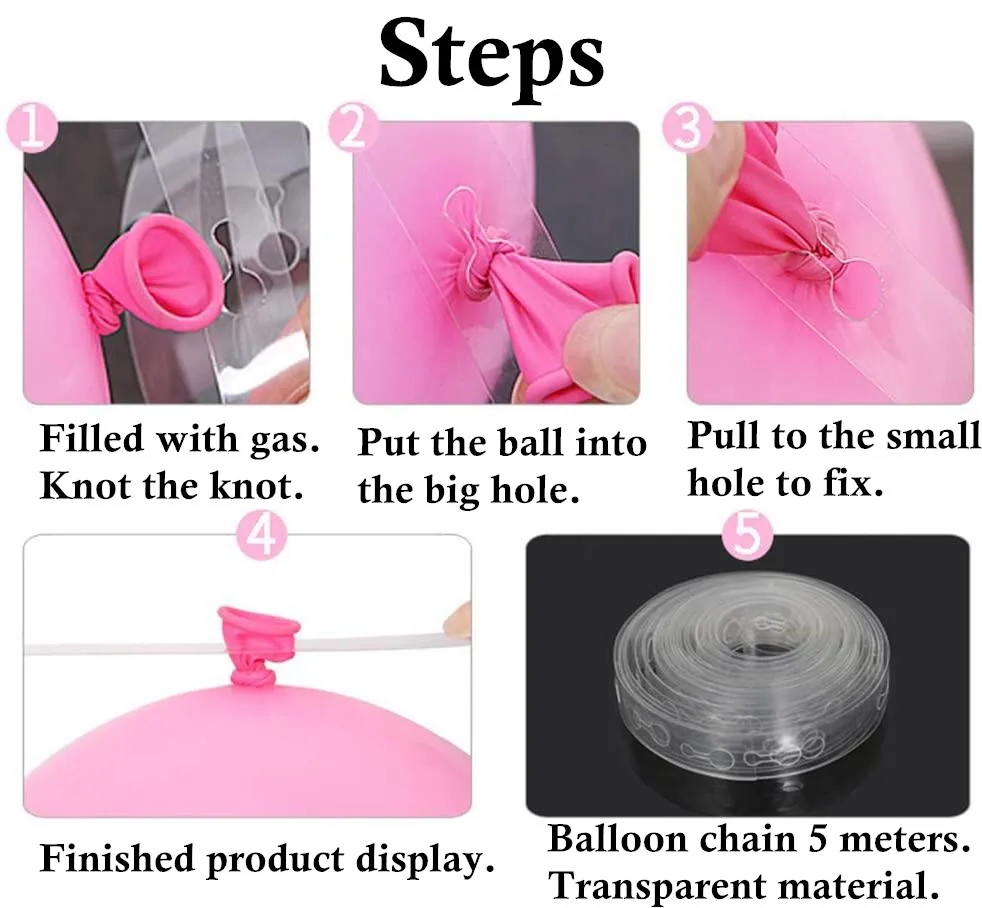 Steps

1
Filled with gas. Knot the knot.

2
Put the ball into the big hole.

3
Pull to the small hole to fix.

4
Finished product display.

5
Balloon chain 5 meters. Transparent material.