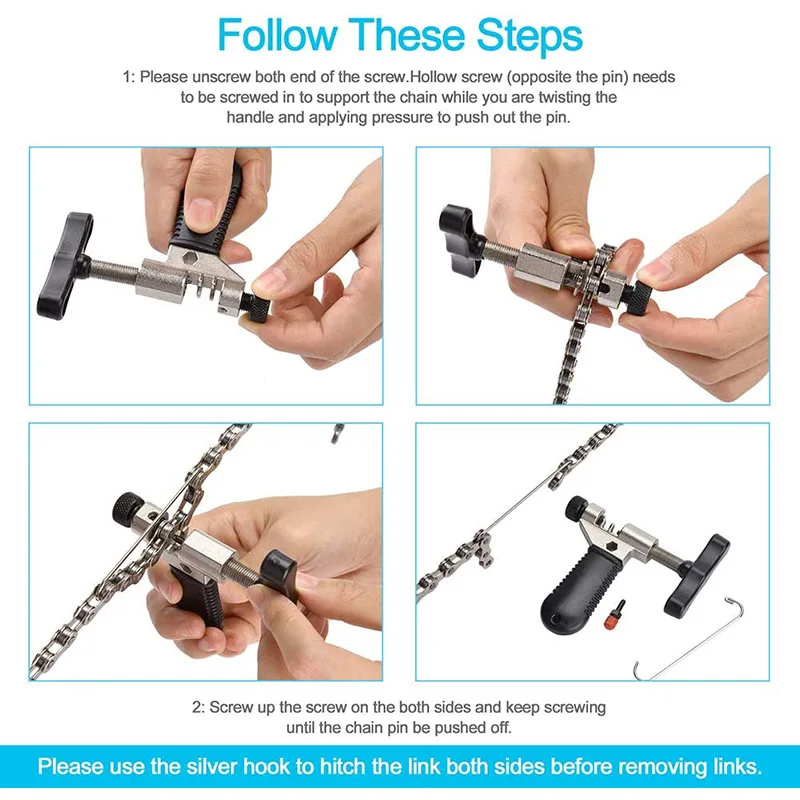 Follow These Steps

1: Please unscrew both end of the screw.Hollow screw (opposite the pin) needs to be screwed in to support the chain while you are twisting the handle and applying pressure to push out the pin.

2: Screw up the screw on the both sides and keep screwing until the chain pin be pushed off.

Please use the silver hook to hitch the link both sides before removing links.