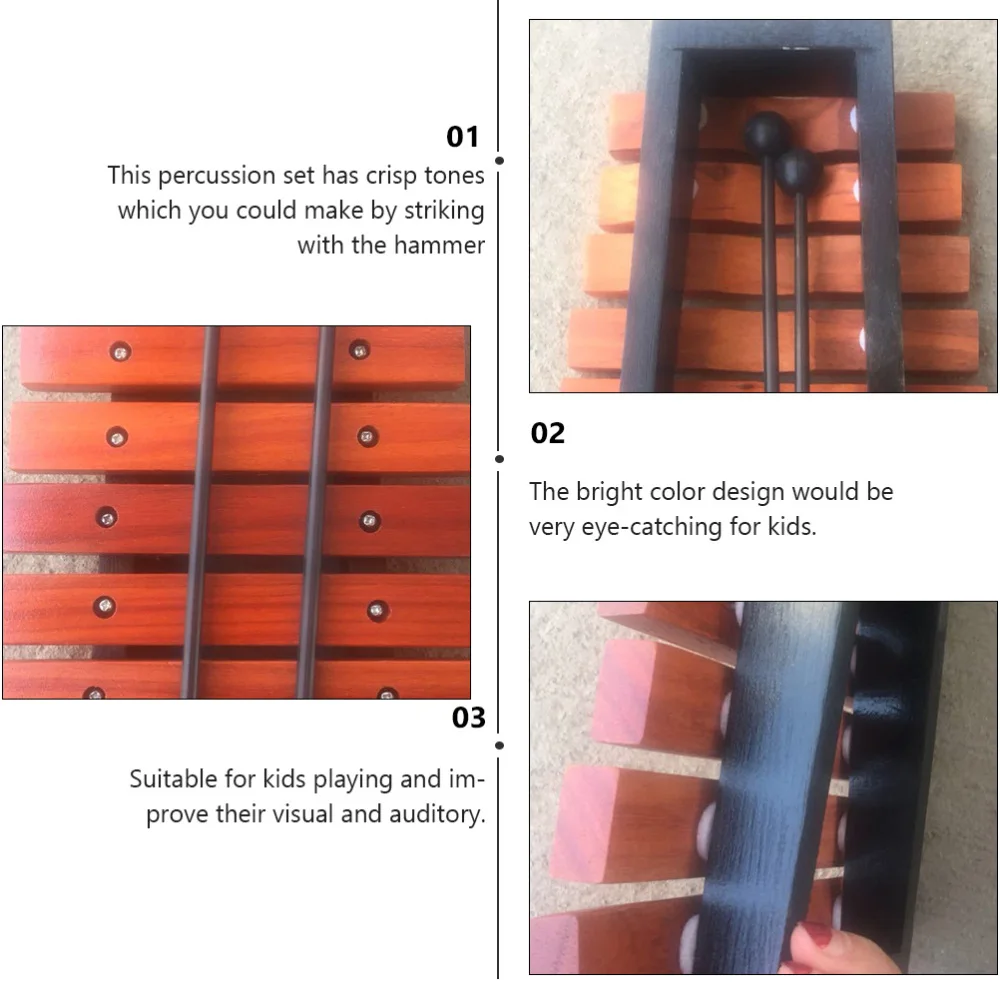 01

This percussion set has crisp tones which you could make by striking with the hammer

02

The bright color design would be very eye-catching for kids.

03

Suitable for kids playing and improve their visual and auditory.