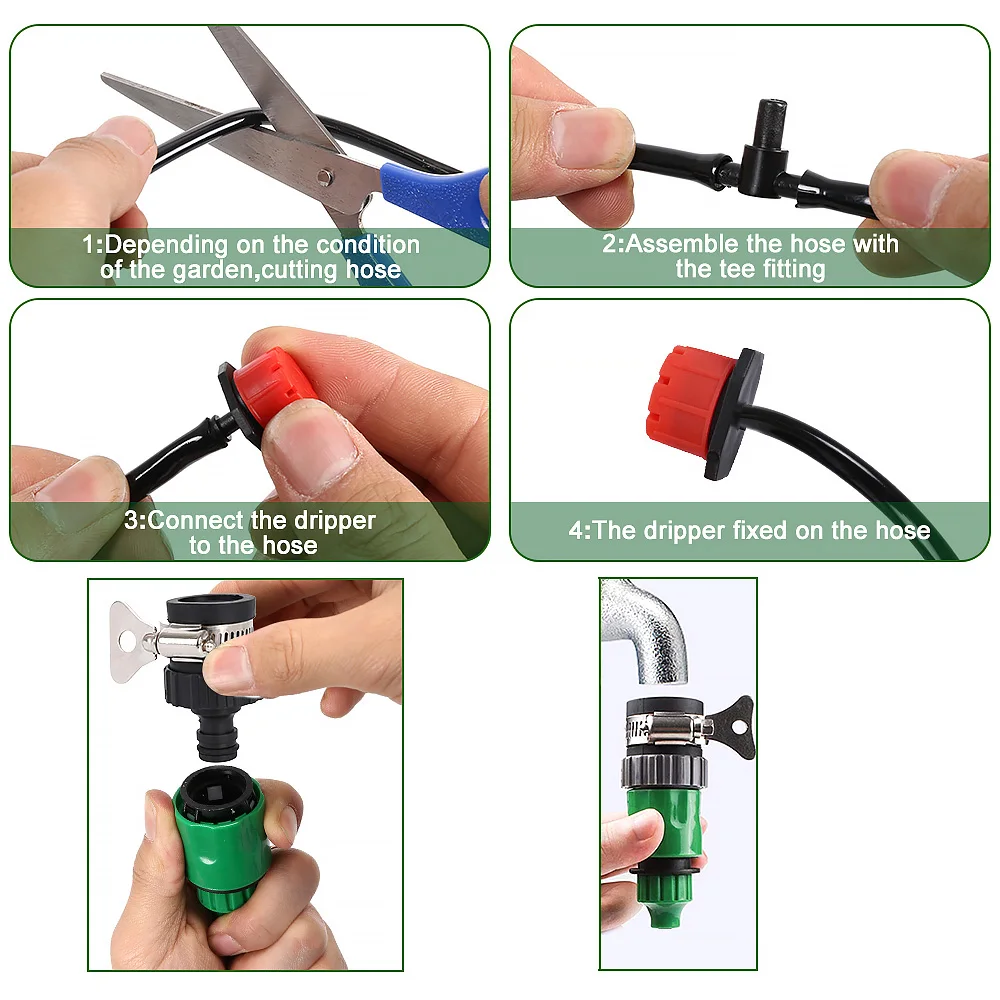 1:Depending on the condition of the garden,cutting hose

2:Assemble the hose with the tee fitting

3:Connect the dripper to the hose

4:The dripper fixed on the hose