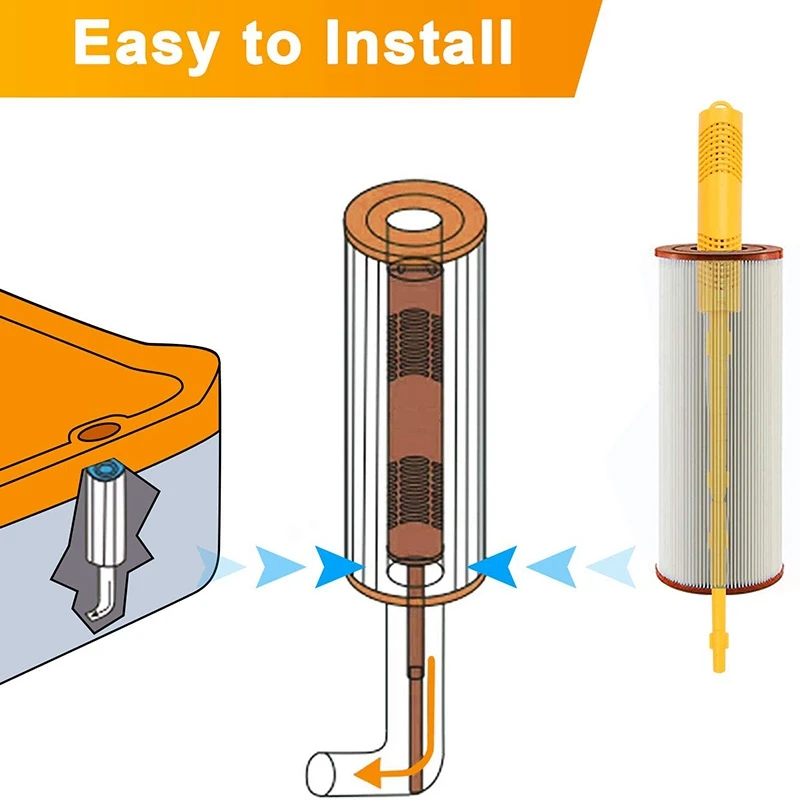 Easy to Install