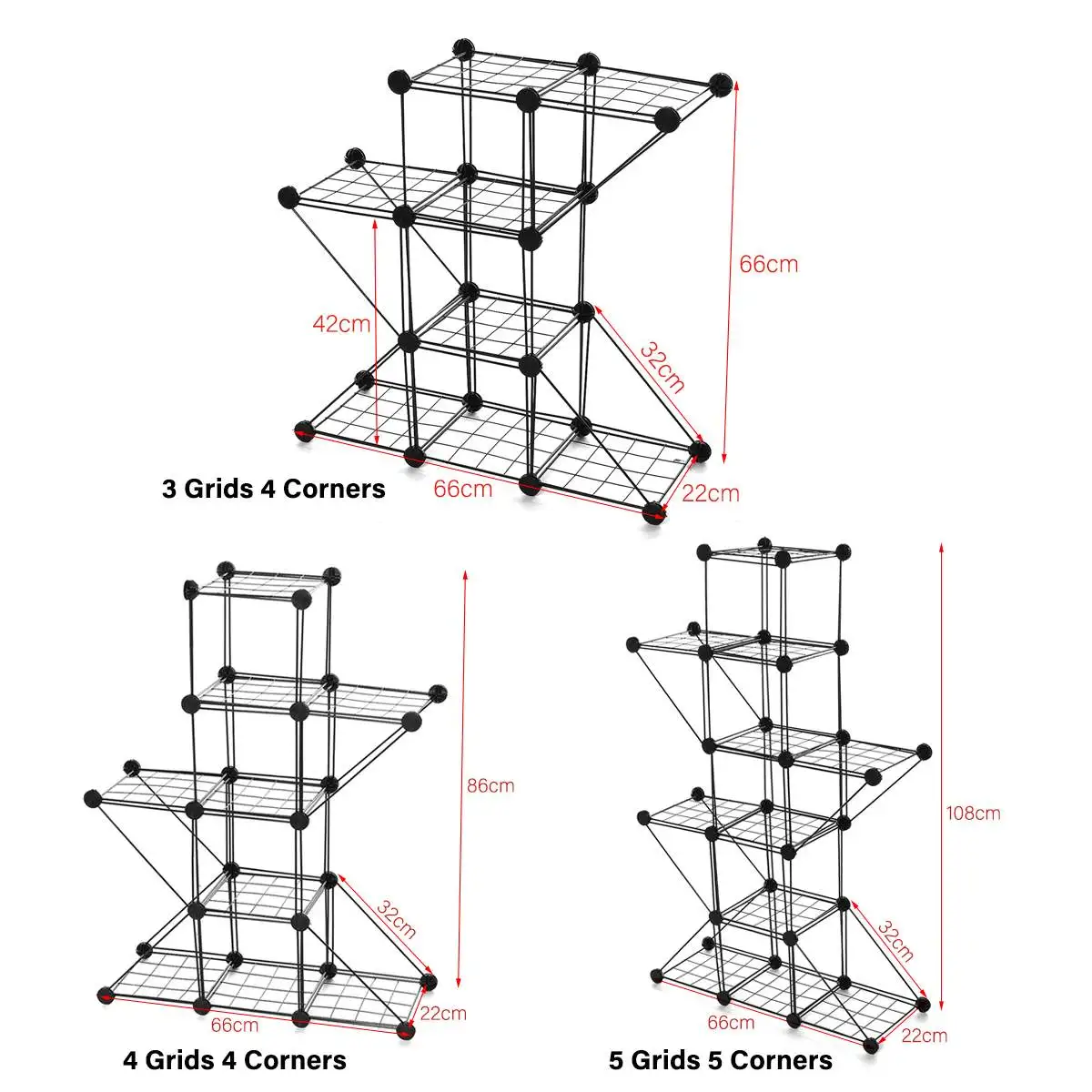 66cm

42cm

32cm

3 Grids 4 Corners

66cm

22cm

86cm

32cm

66cm

22cm

4 Grids 4 Corners

108cm

32cm

66cm

22cm

5 Grids 5 Corners