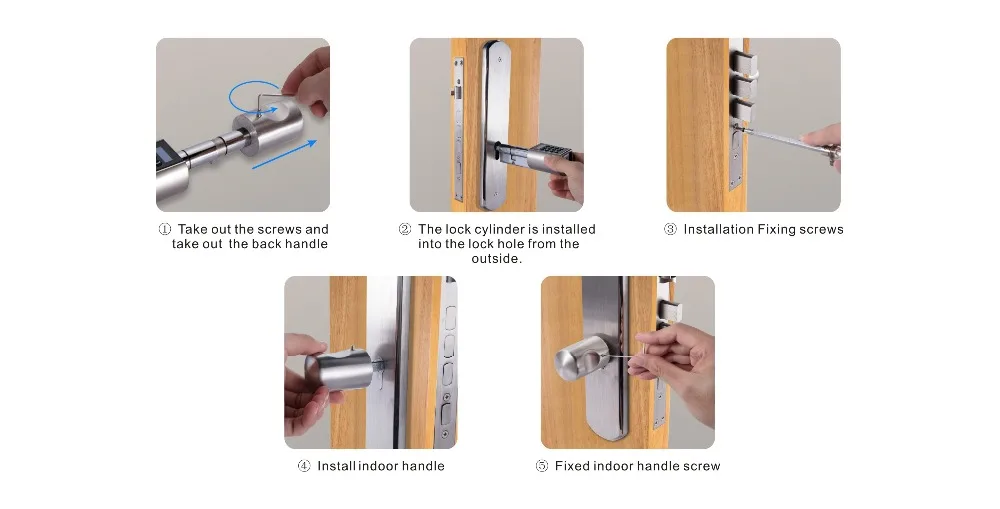 ① Take out the screws and take out the back handle

② The lock cylinder is installed into the lock hole from the outside.

③ Installation Fixing screws

④ Install indoor handle

⑤ Fixed indoor handle screw