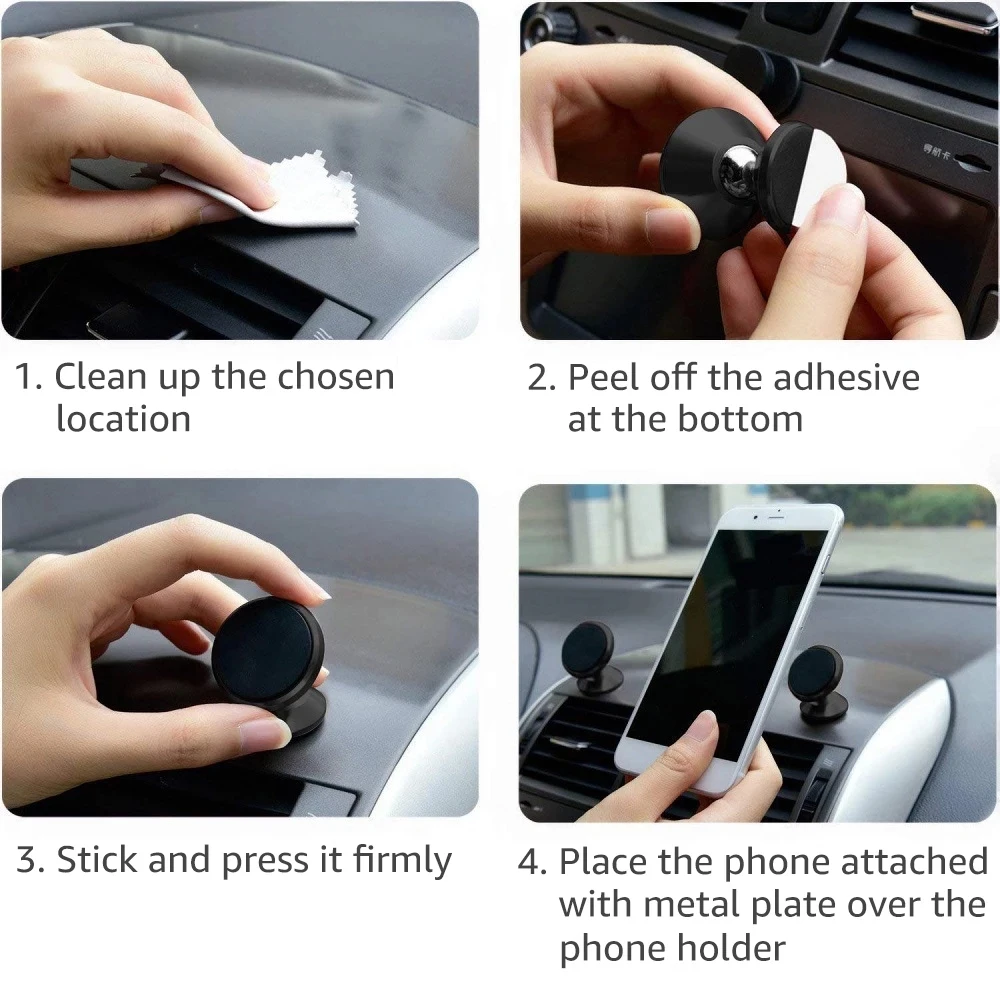 1. Clean up the chosen location

2. Peel off the adhesive at the bottom

3. Stick and press it firmly

4. Place the phone attached with metal plate over the phone holder