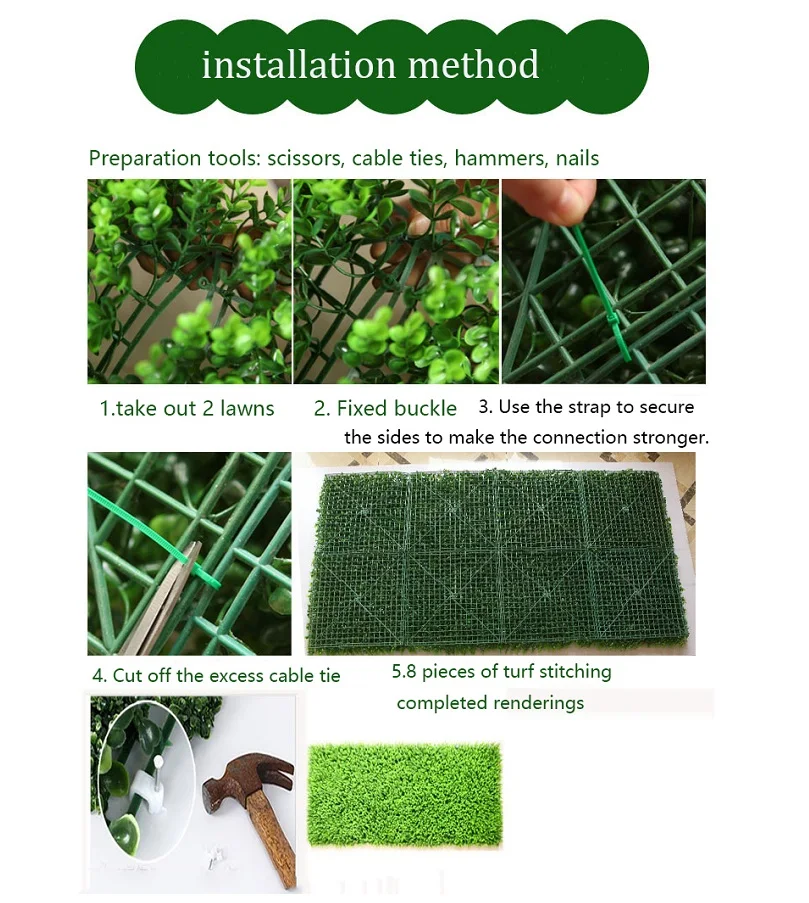 installation method

Preparation tools: scissors, cable ties, hammers, nails

1.take out 2 lawns

2. Fixed buckle

3. Use the strap to secure the sides to make the connection stronger.

4. Cut off the excess cable tie

5.8 pieces of turf stitching completed renderings