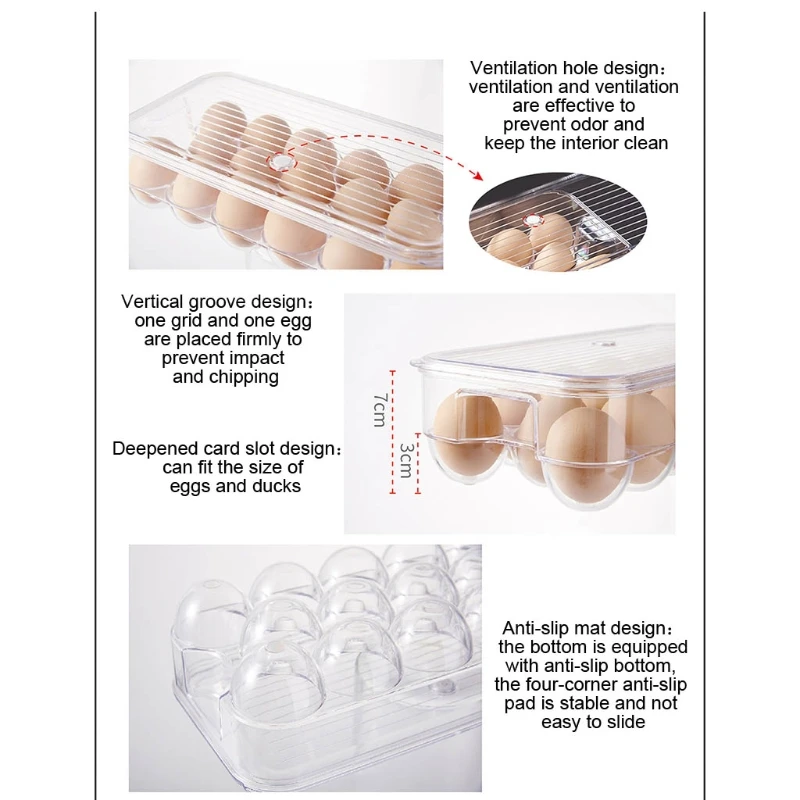 Ventilation hole design：
ventilation and ventilation
are effective to
prevent odor and
keep the interior clean

Vertical groove design：
one grid and one egg
are placed firmly to
prevent impact
and chipping

7cm

3cm

Deepened card slot design：
can fit the size of
eggs and ducks

Anti-slip mat design：
the bottom is equipped
with anti-slip bottom,
the four-corner anti-slip
pad is stable and not
easy to slide