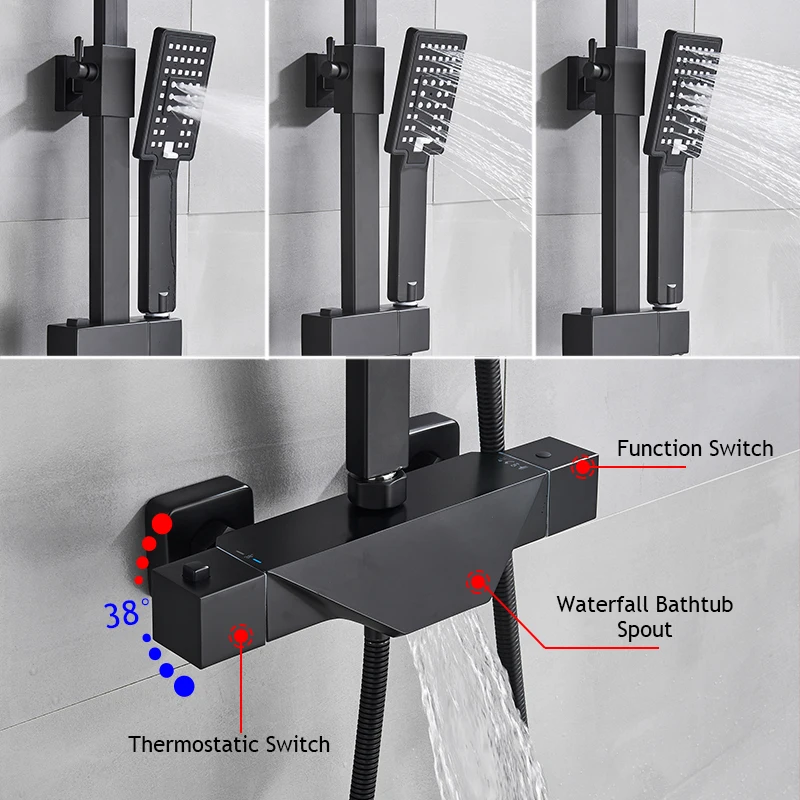 Function Switch

38°

Waterfall Bathtub Spout

Thermostatic Switch