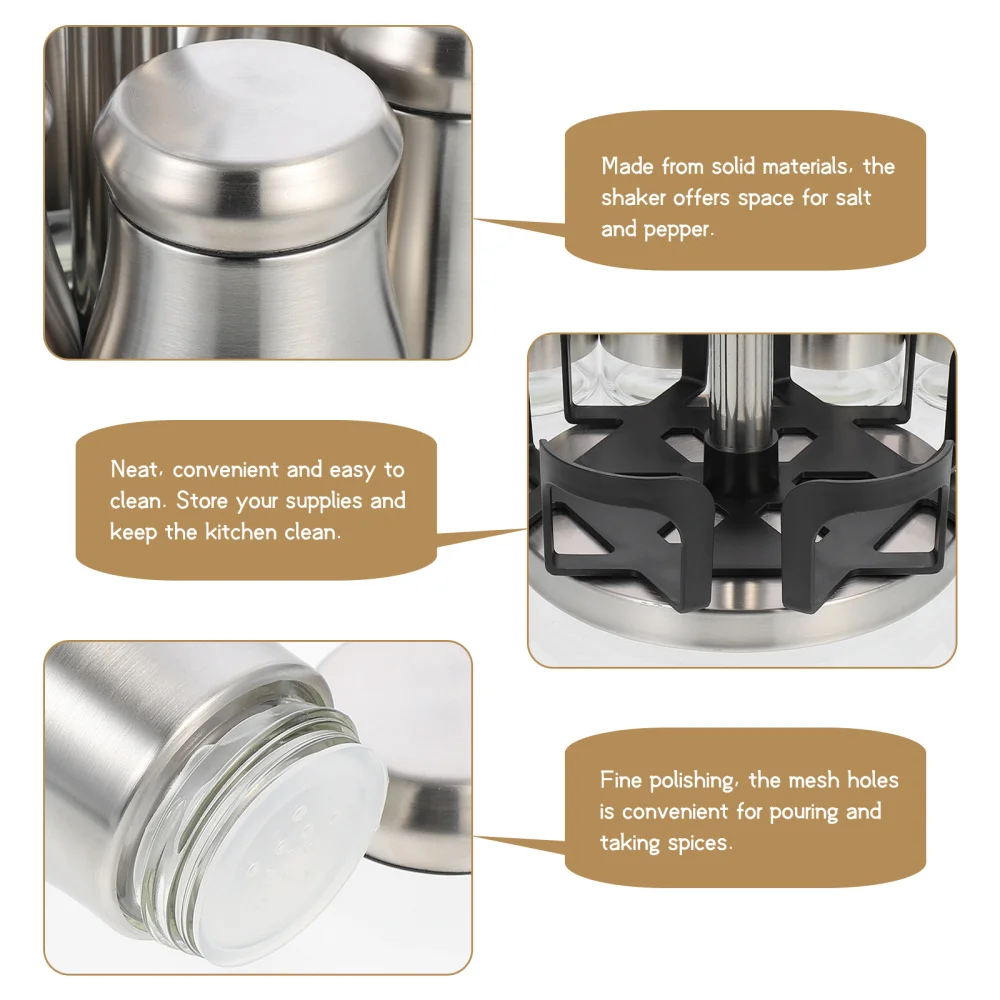 Made from solid materials, the shaker offers space for salt and pepper.

Neat, convenient and easy to clean. Store your supplies and keep the kitchen clean.

Fine polishing, the mesh holes is convenient for pouring and taking spices.