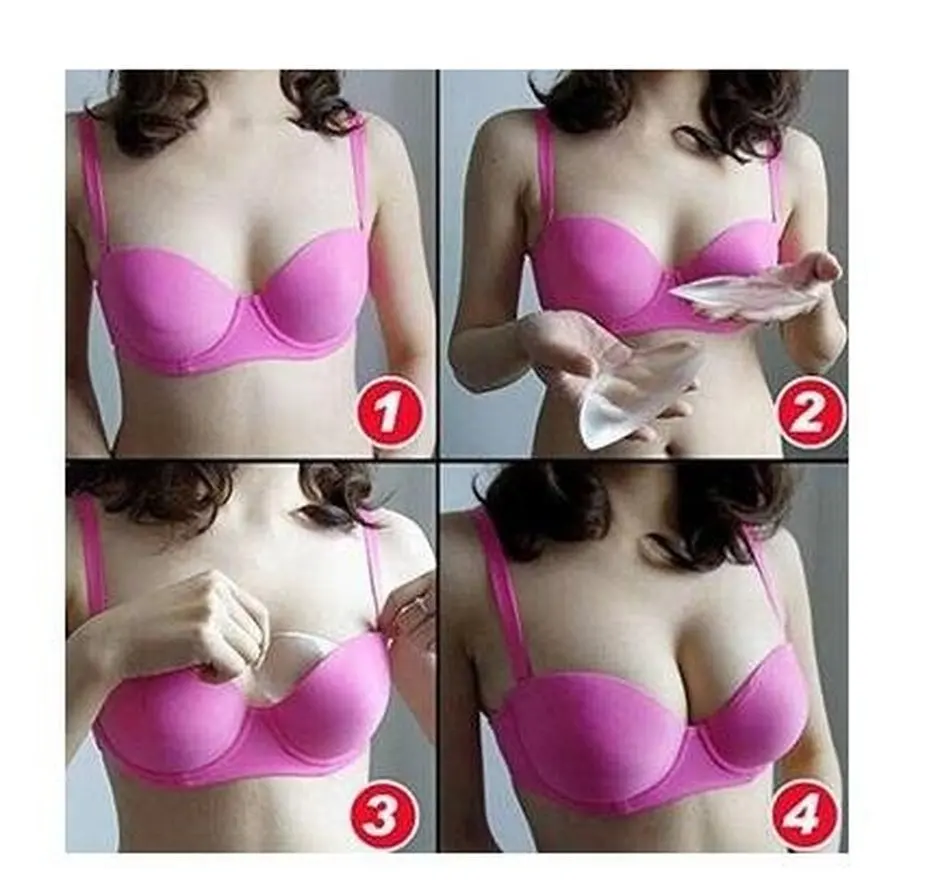 1
2
3
4