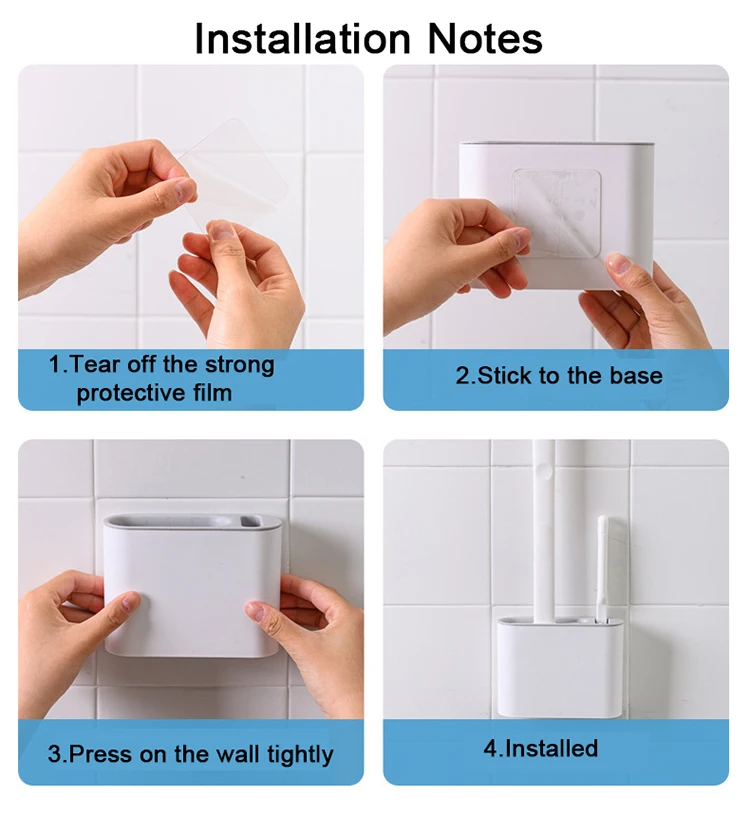 Installation Notes

1.Tear off the strong protective film

2.Stick to the base

3.Press on the wall tightly

4.Installed