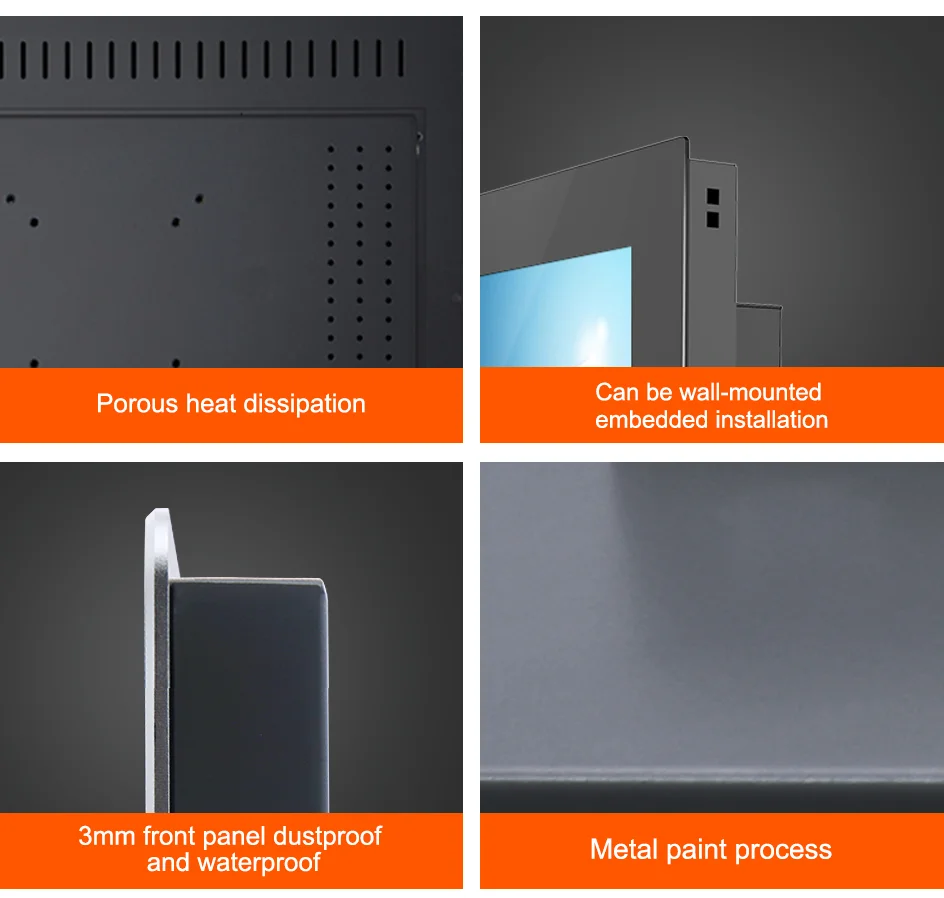 Porous heat dissipation

Can be wall-mounted
embedded installation

3mm front panel dustproof
and waterproof

Metal paint process