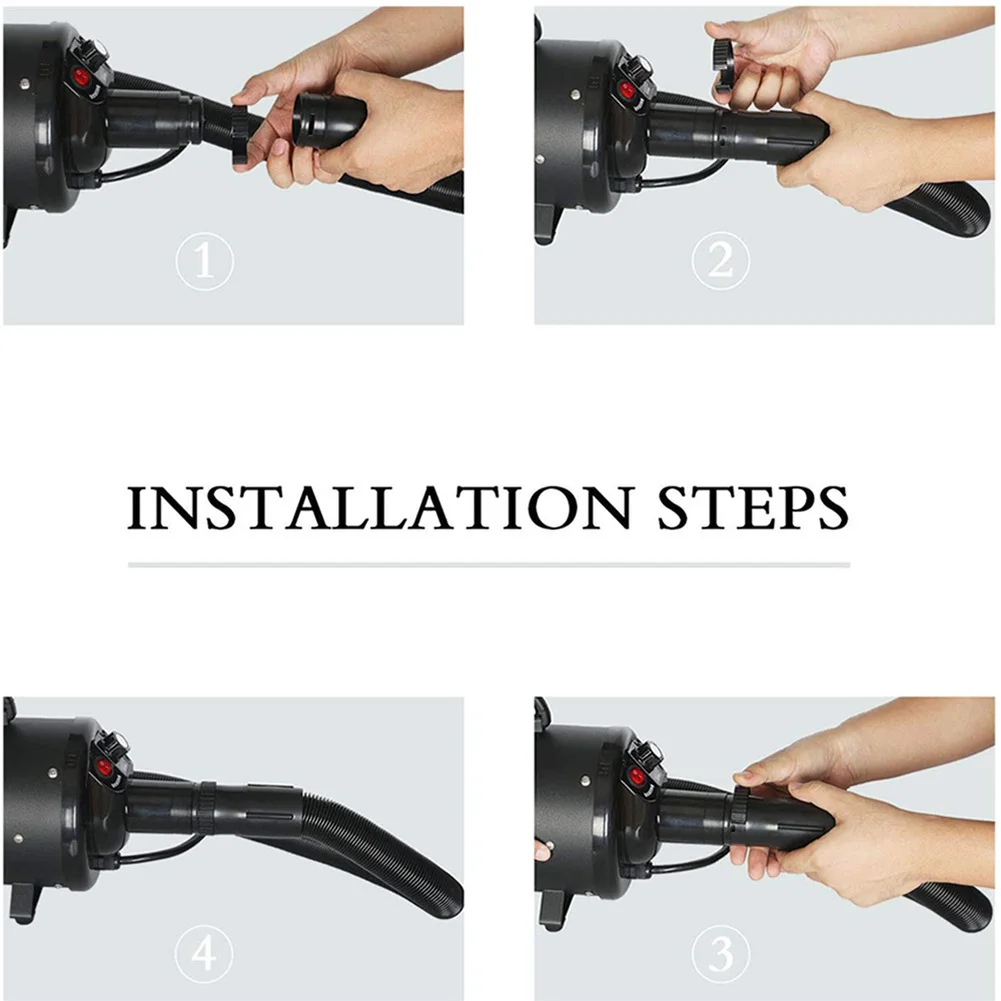 1

2

INSTALLATION STEPS

4

3