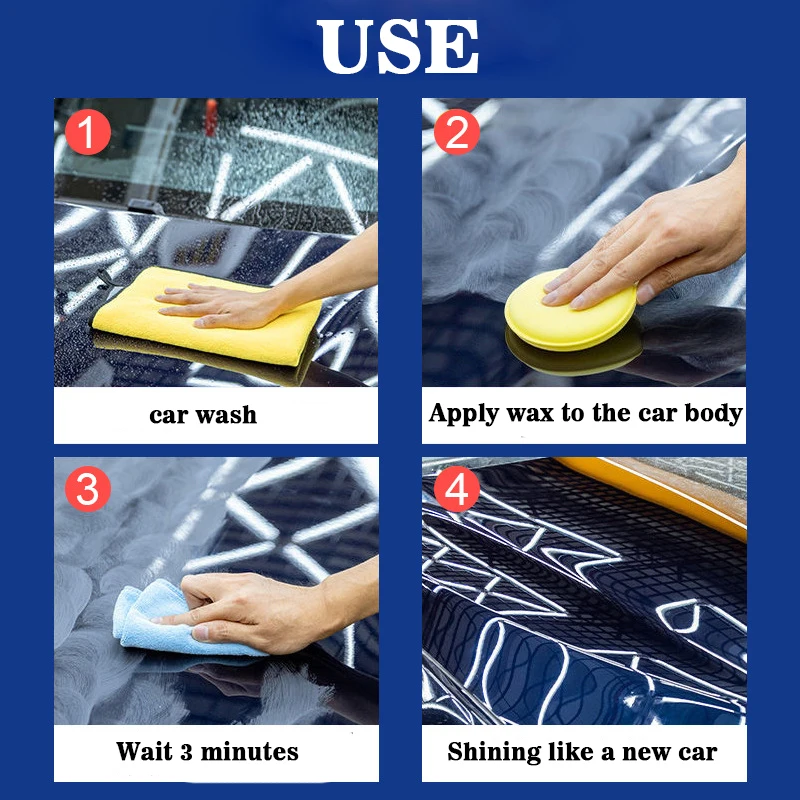 USE

1

car wash

2

Apply wax to the car body

3

Wait 3 minutes

4

Shining like a new car