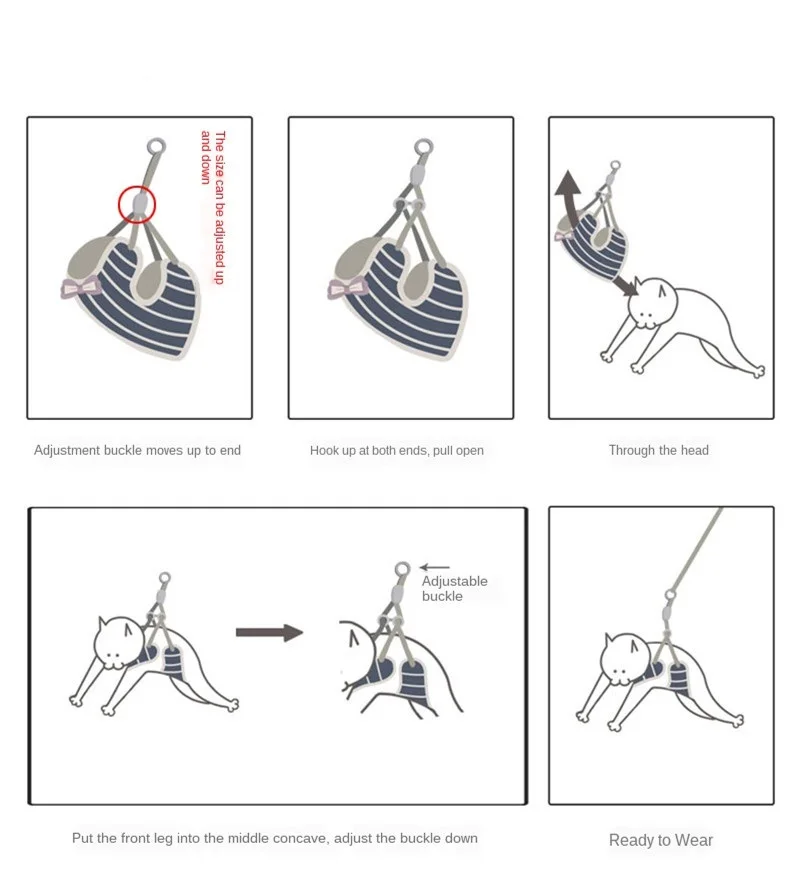 The size can be adjusted up and down

Adjustment buckle moves up to end

Hook up at both ends, pull open

Through the head

Adjustable buckle

Put the front leg into the middle concave, adjust the buckle down

Ready to Wear