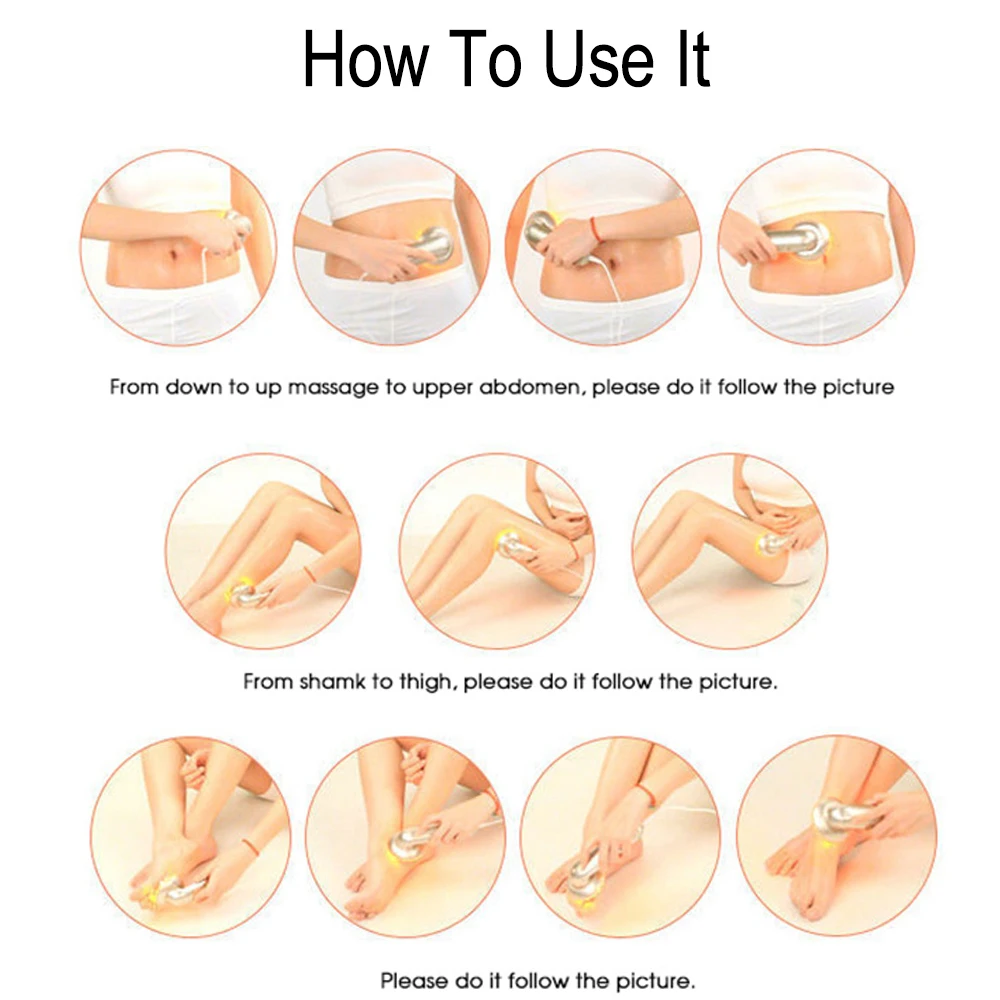 How To Use It

From down to up massage to upper abdomen, please do it follow the picture

From shamk to thigh, please do it follow the picture.

Please do it follow the picture.