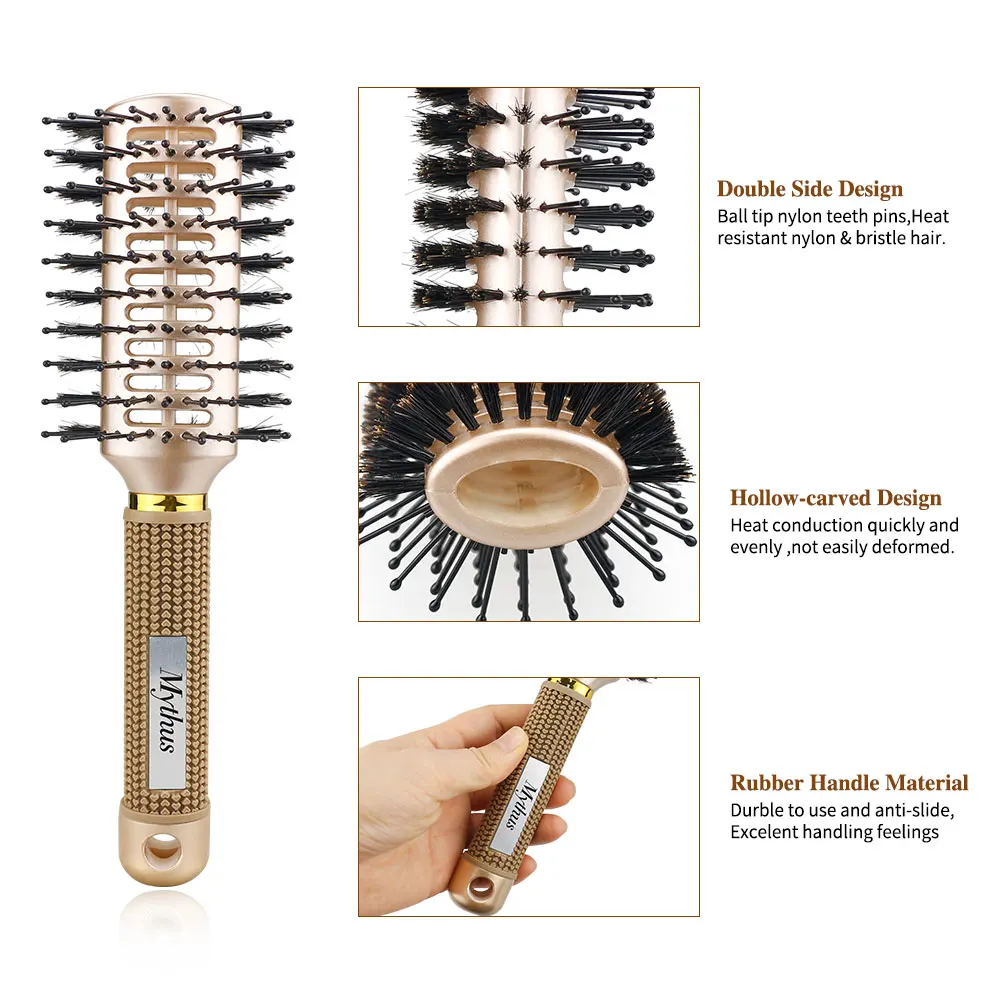 Mythus

Double Side Design
Ball tip nylon teeth pins,Heat resistant nylon & bristle hair.

Hollow-carved Design
Heat conduction quickly and evenly ,not easily deformed.

Mythus

Rubber Handle Material
Durble to use and anti-slide, Excelent handling feelings