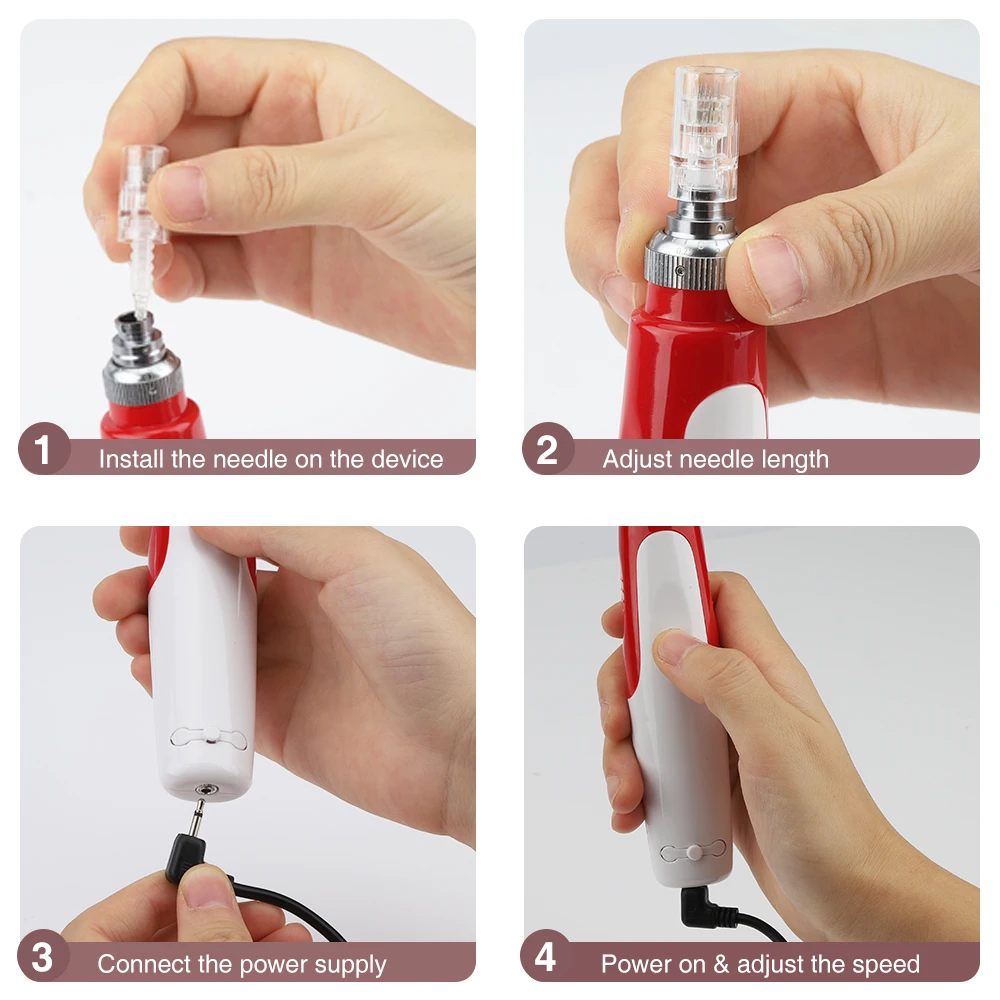 1 Install the needle on the device

2 Adjust needle length

3 Connect the power supply

4 Power on & adjust the speed