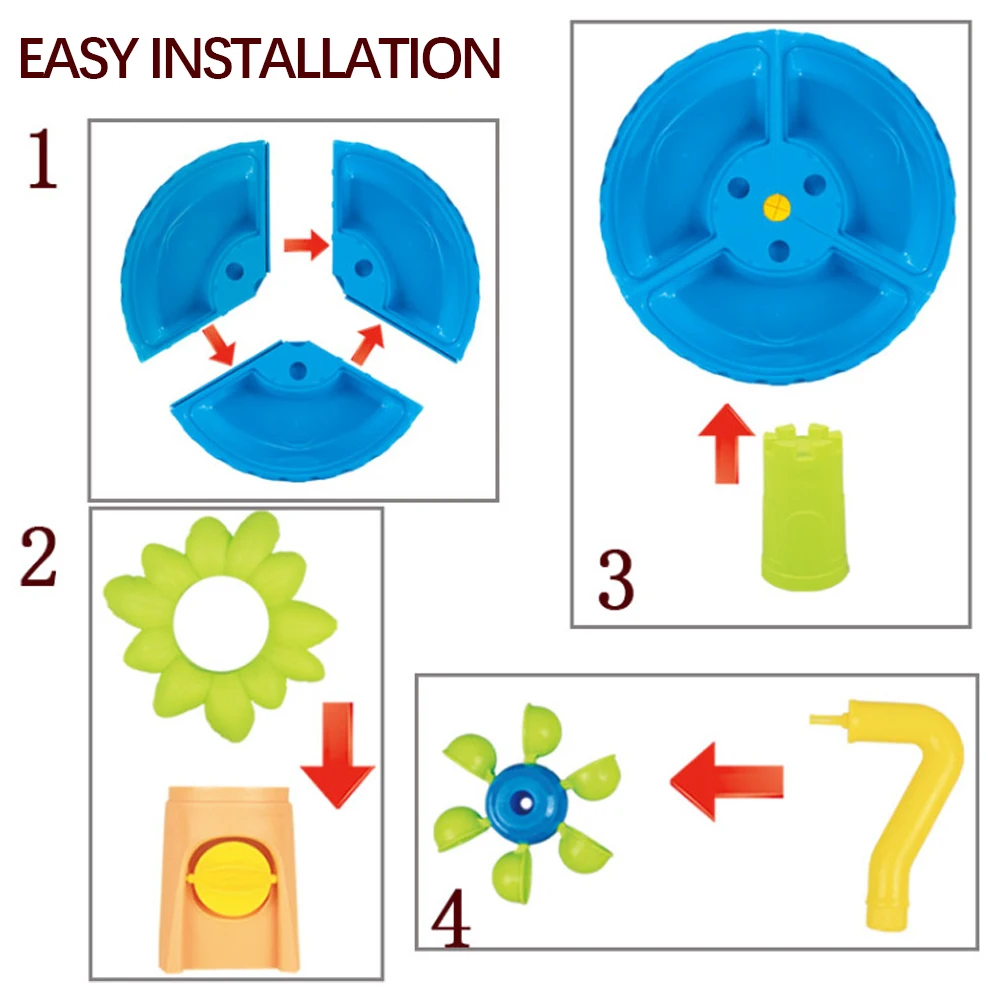 EASY INSTALLATION

1

2

3

4