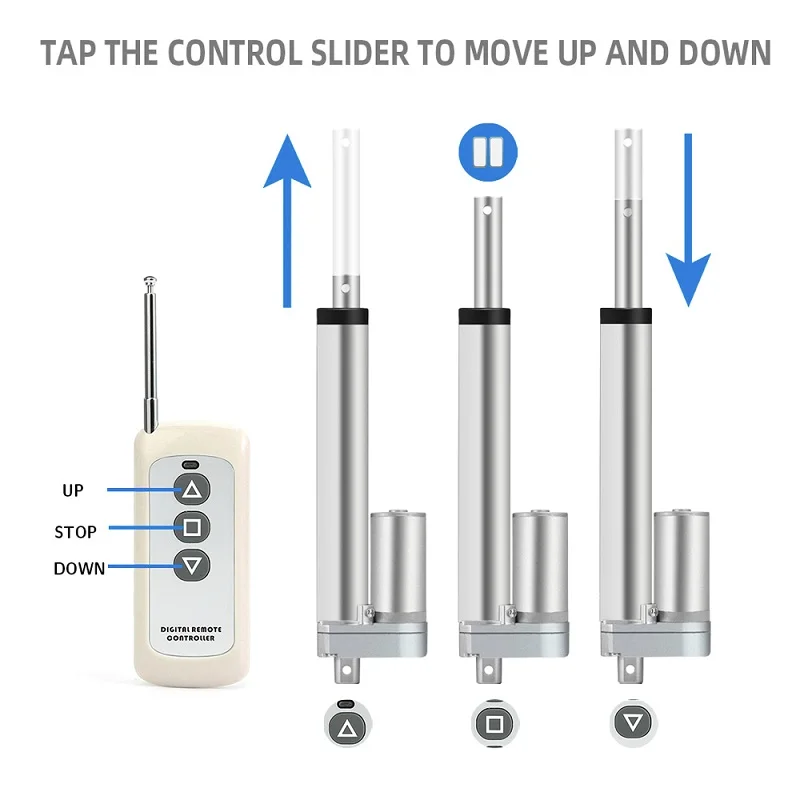 TAP THE CONTROL SLIDER TO MOVE UP AND DOWN

UP

STOP

DOWN

DIGITAL REMOTE CONTROLLER