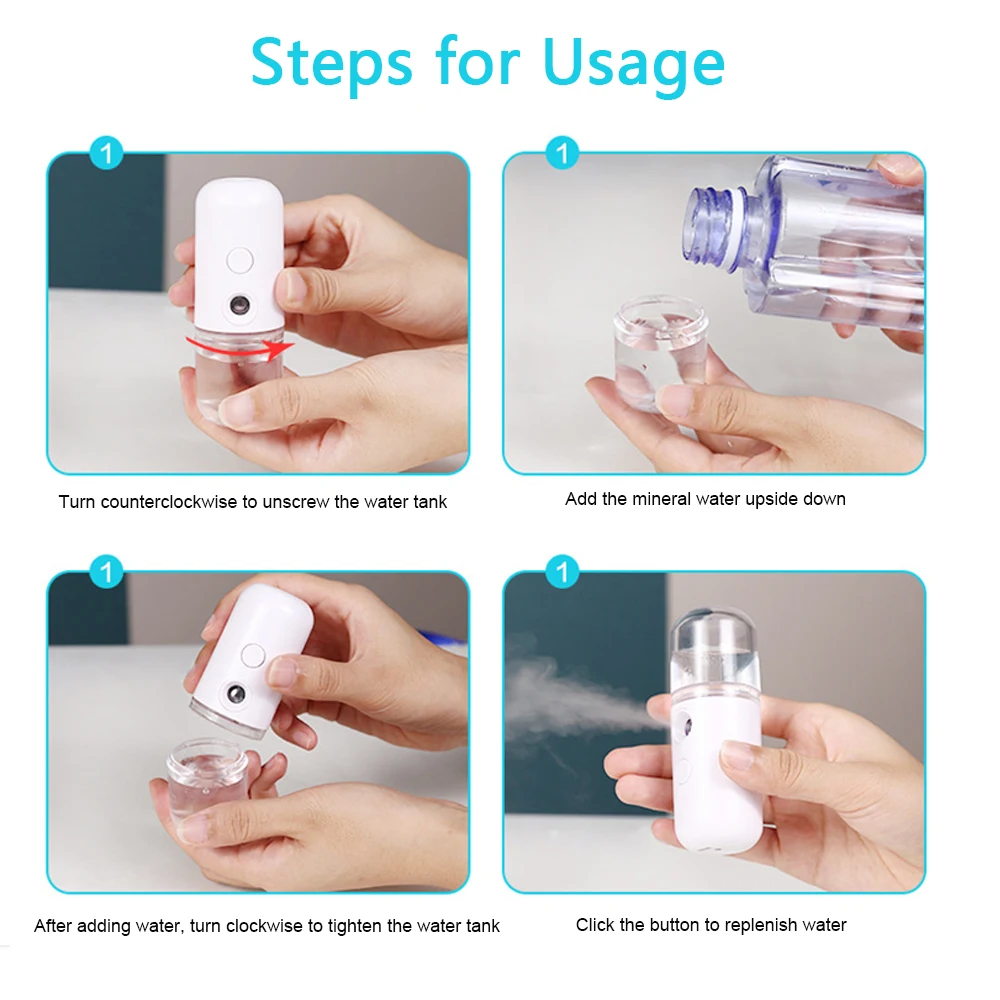 Steps for Usage

1

Turn counterclockwise to unscrew the water tank

1

Add the mineral water upside down

1

After adding water, turn clockwise to tighten the water tank

1

Click the button to replenish water