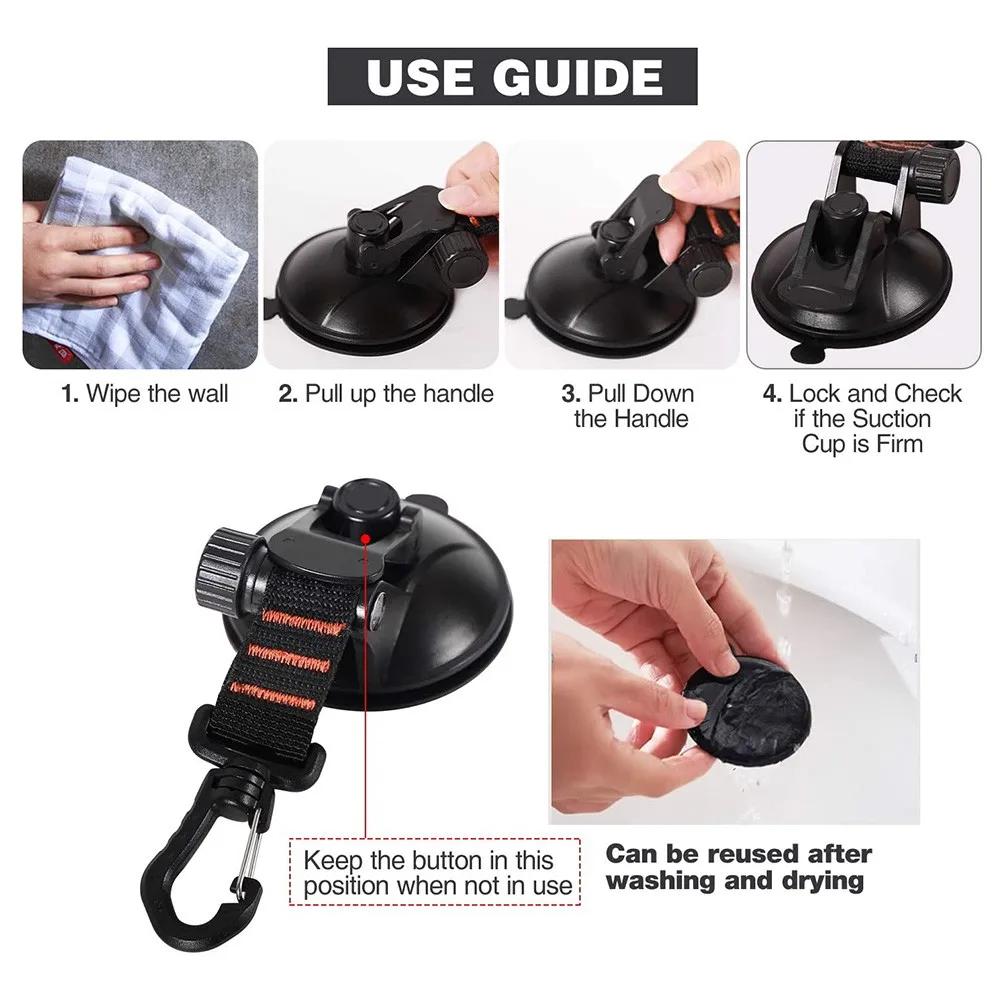 USE GUIDE

1. Wipe the wall

2. Pull up the handle

3. Pull Down the Handle

4. Lock and Check if the Suction Cup is Firm

Keep the button in this position when not in use

Can be reused after washing and drying