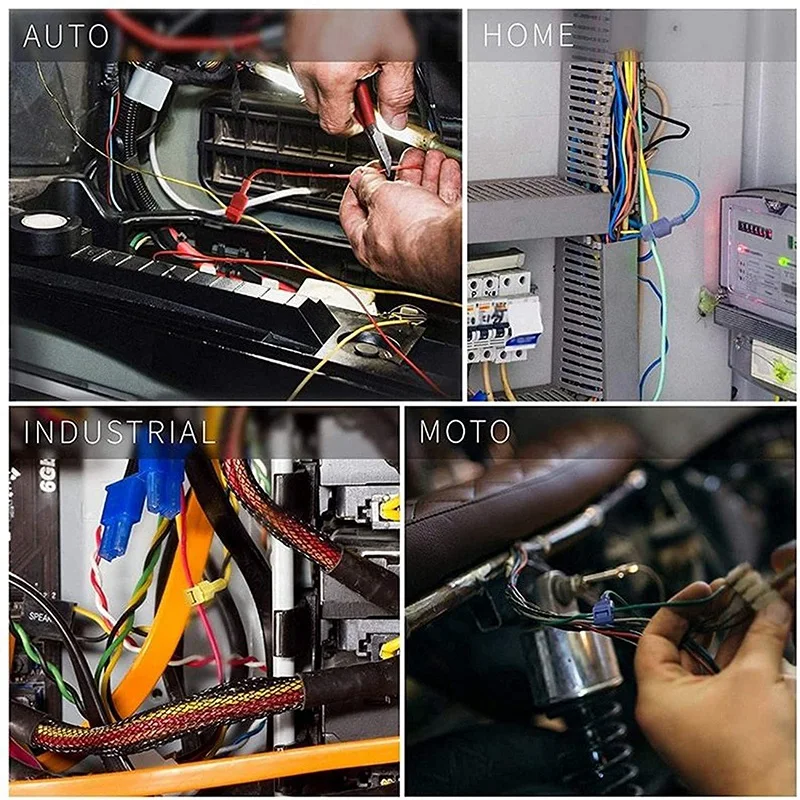 AUTO

HOME

INDUSTRIAL

MOTO