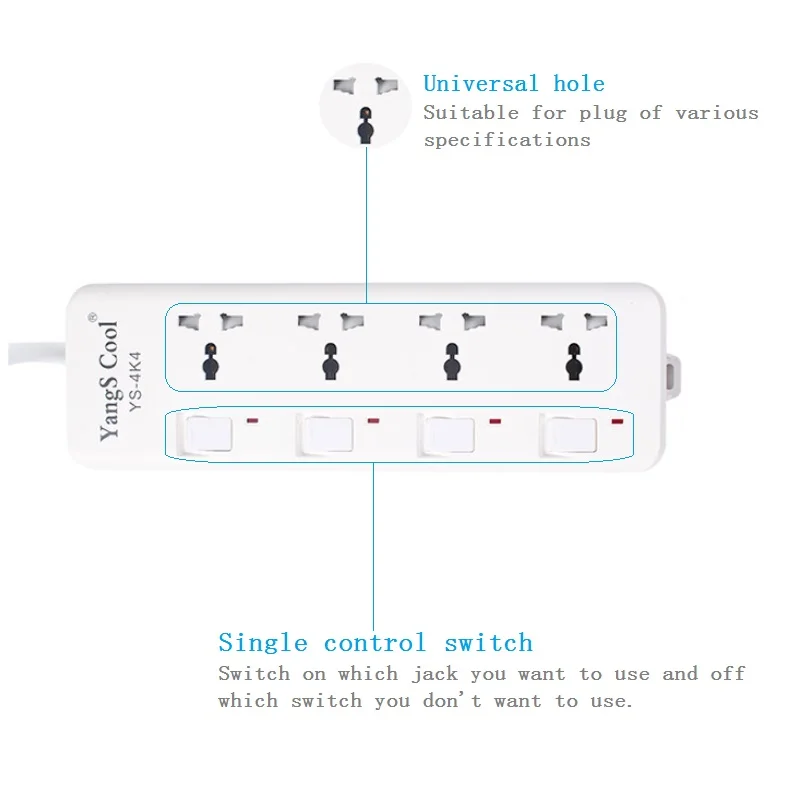 Universal hole
Suitable for plug of various specifications

YangS Cool®
YS-4K4

Single control switch
Switch on which jack you want to use and off which switch you don't want to use.