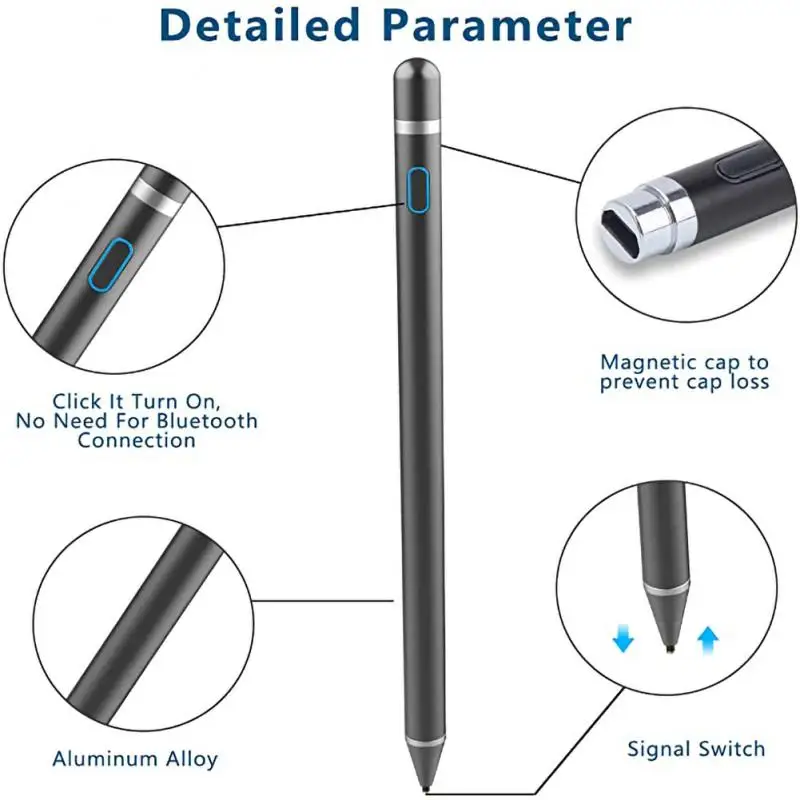 Detailed Parameter

Click It Turn On,
No Need For Bluetooth
Connection

Magnetic cap to
prevent cap loss

Aluminum Alloy

Signal Switch