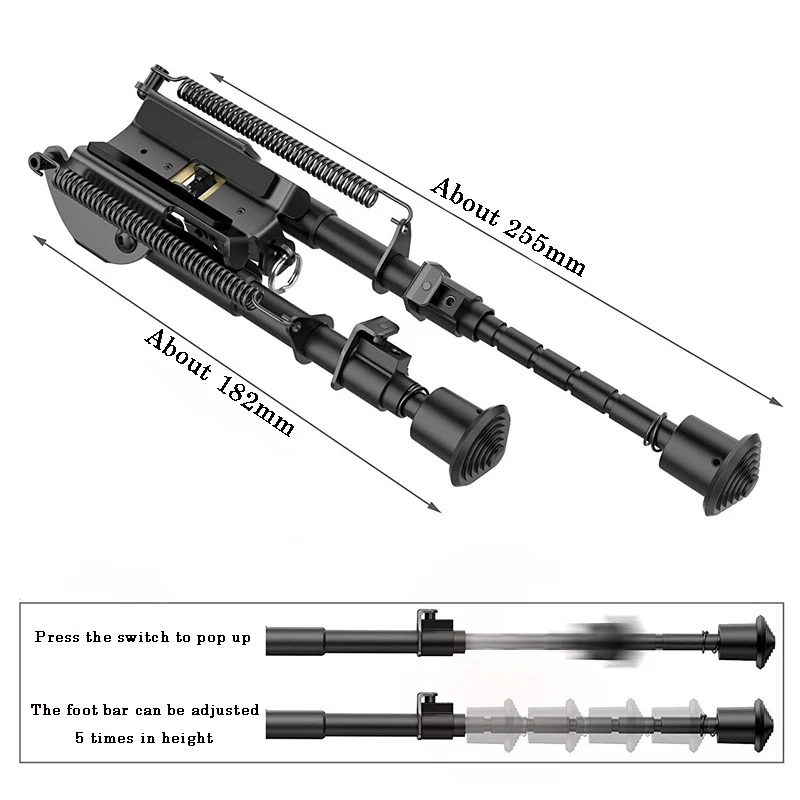 About 255mm

About 182mm

Press the switch to pop up

The foot bar can be adjusted 5 times in height