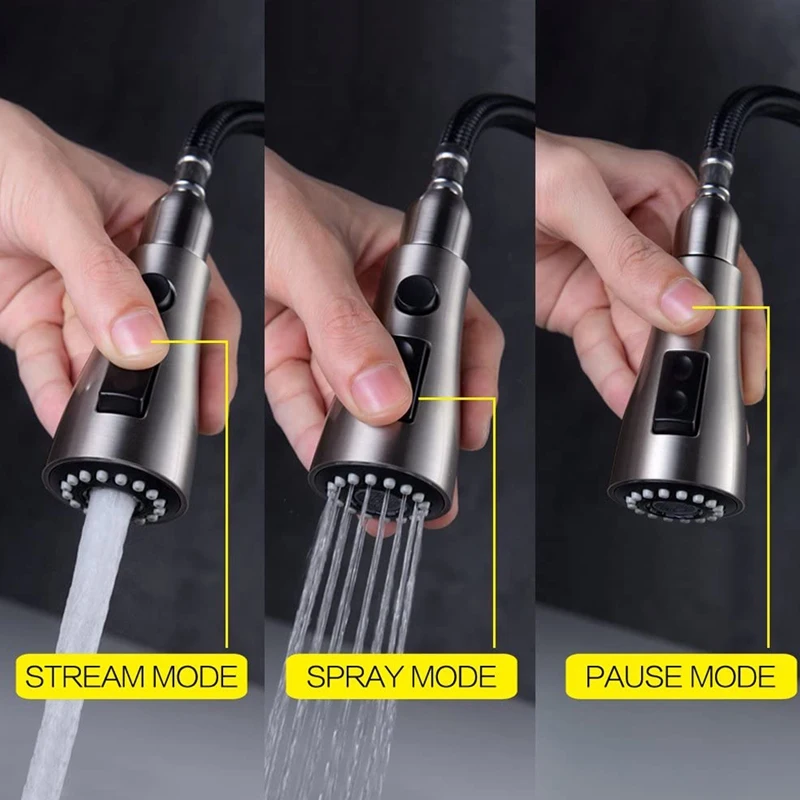 STREAM MODE

SPRAY MODE

PAUSE MODE