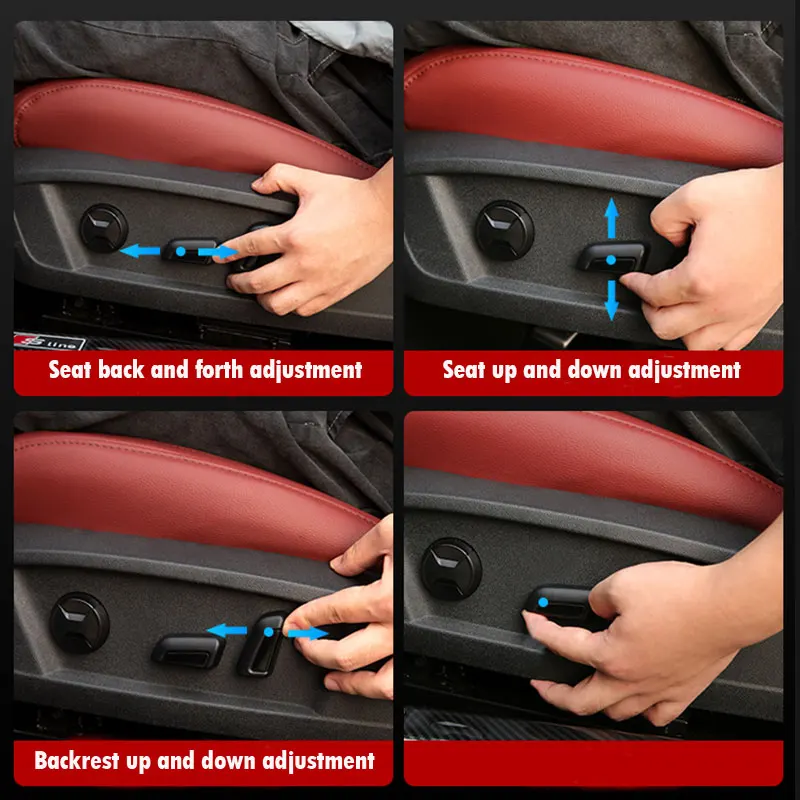 S line

Seat back and forth adjustment

Seat up and down adjustment

Backrest up and down adjustment