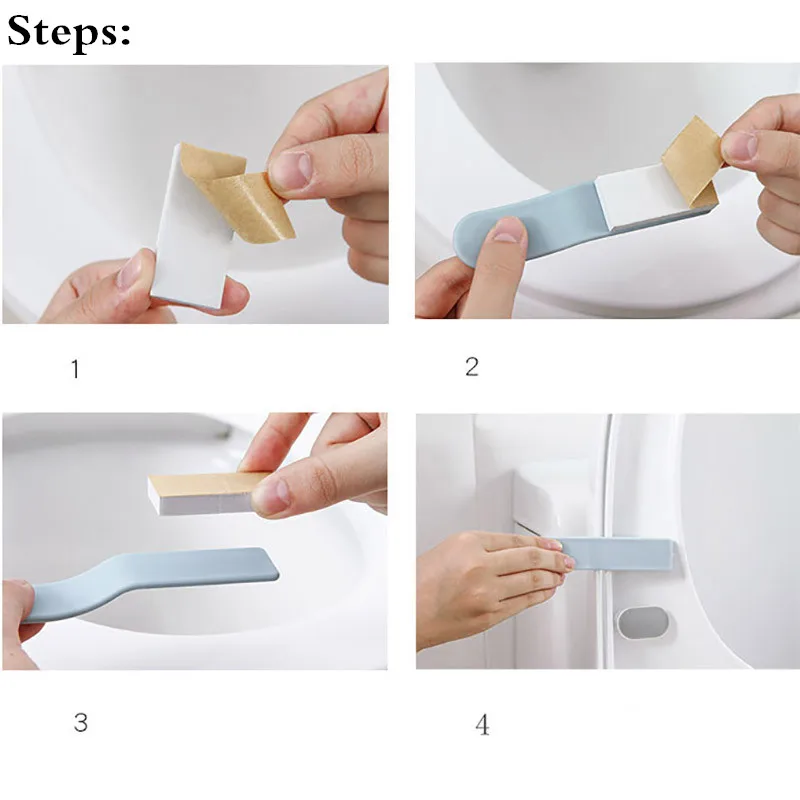 Steps:

1

2

3

4