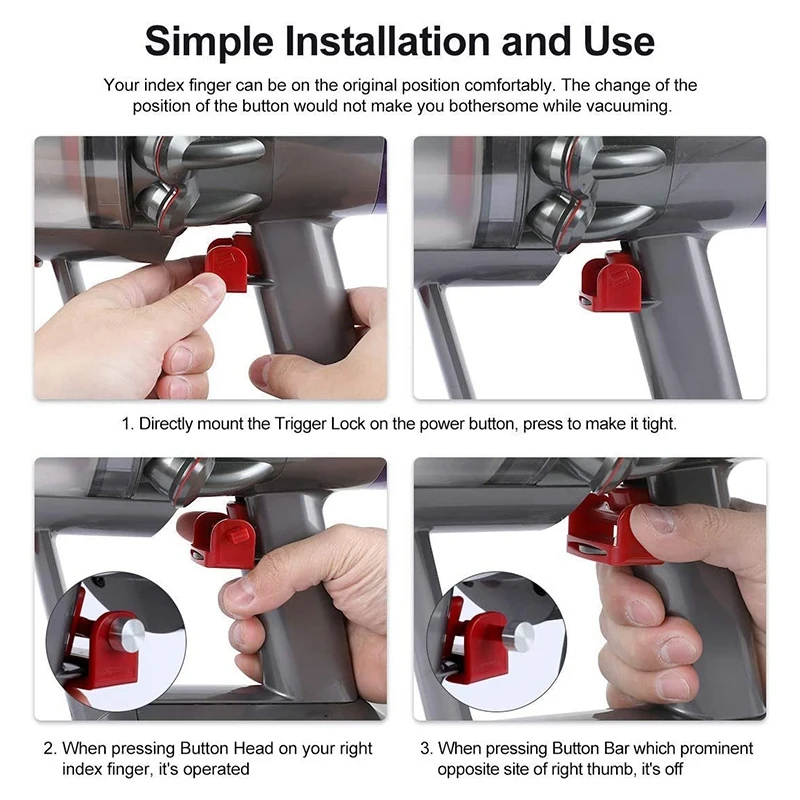 Simple Installation and Use

Your index finger can be on the original position comfortably. The change of the position of the button would not make you bothersome while vacuuming.

1. Directly mount the Trigger Lock on the power button, press to make it tight.

2. When pressing Button Head on your right index finger, it's operated

3. When pressing Button Bar which prominent opposite site of right thumb, it's off