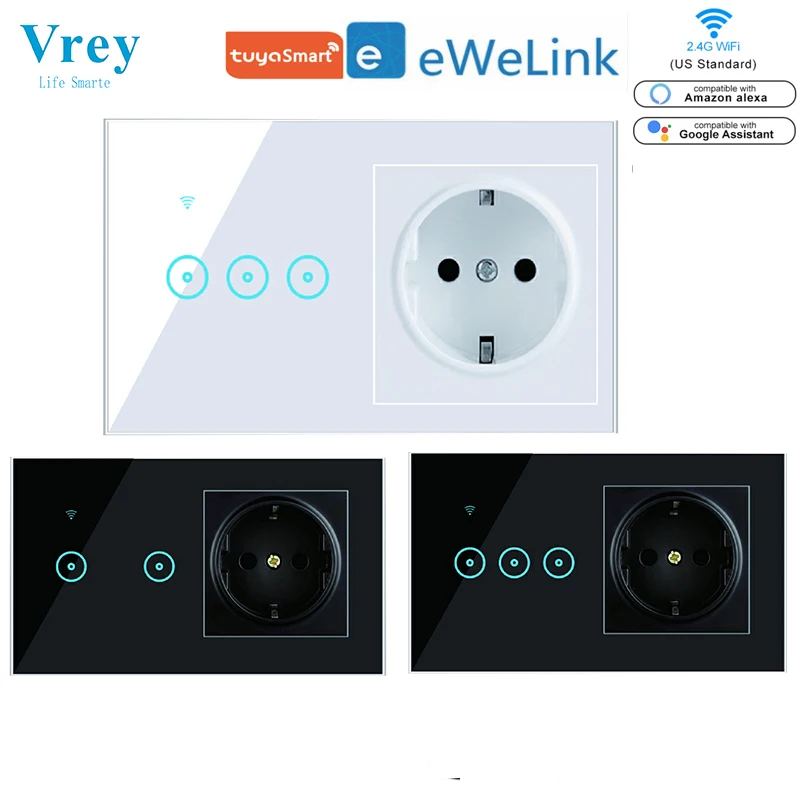 Vrey
Life Smarte

tuyaSmart

e eWeLink

2.4G WiFi
(US Standard)

compatible with
Amazon alexa

compatible with
Google Assistant