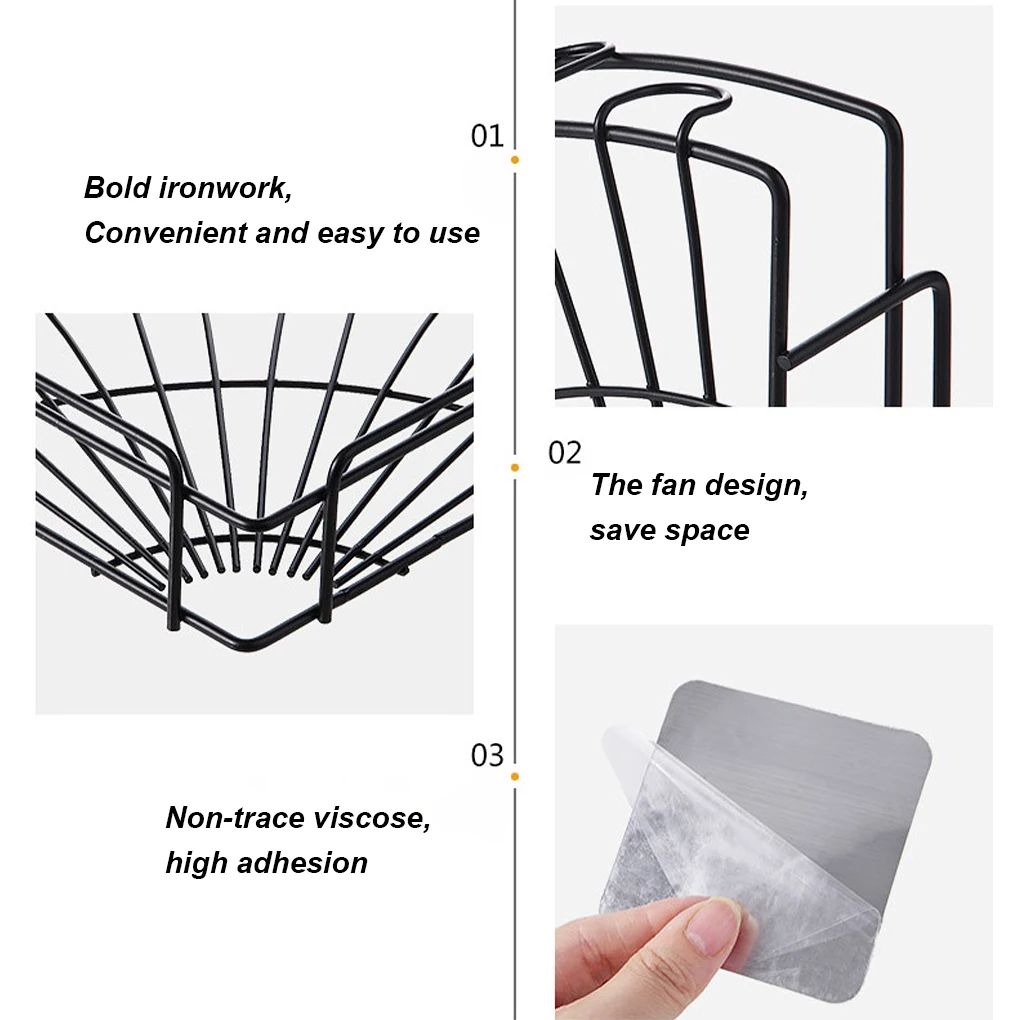 01

Bold ironwork,
Convenient and easy to use

02

The fan design,
save space

03

Non-trace viscose,
high adhesion