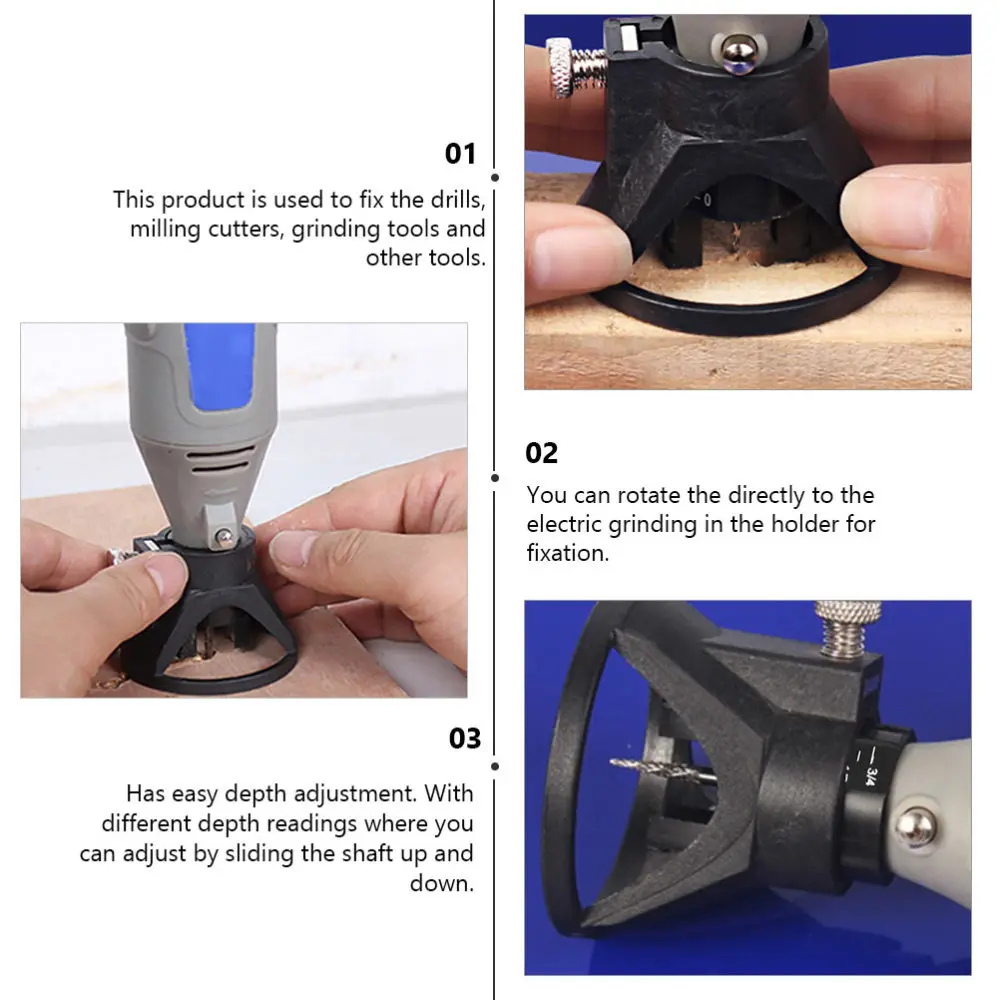 01

This product is used to fix the drills, milling cutters, grinding tools and other tools.

02

You can rotate the directly to the electric grinding in the holder for fixation.

03

Has easy depth adjustment. With different depth readings where you can adjust by sliding the shaft up and down.

3/4