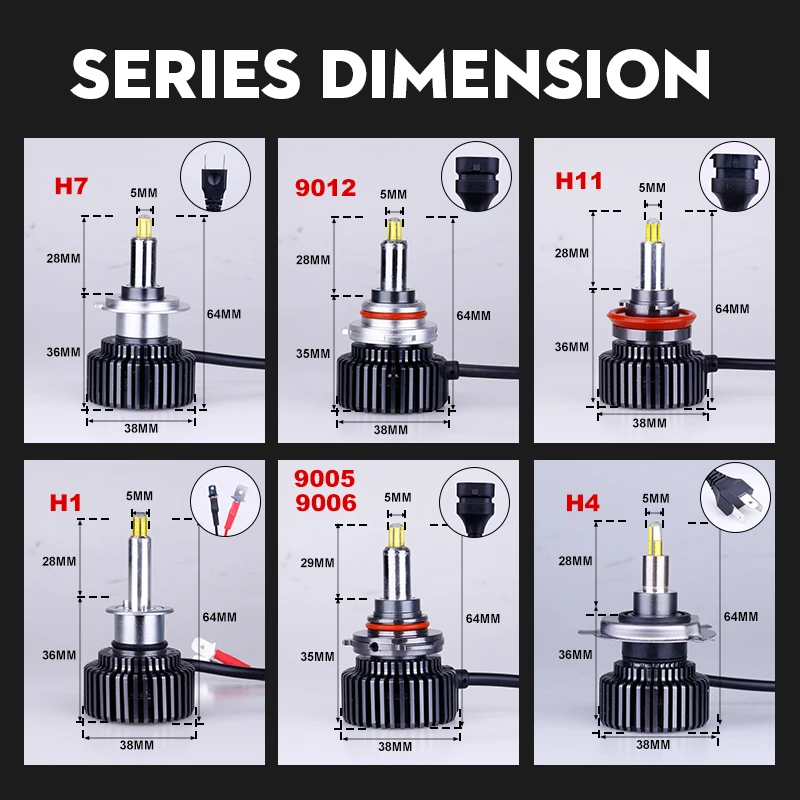 SERIES DIMENSION

H7
5MM
28MM
36MM
64MM
38MM

9012
5MM
28MM
35MM
64MM
38MM

H11
5MM
28MM
36MM
64MM
38MM

H1
5MM
28MM
36MM
64MM
38MM

9005
9006
5MM
29MM
35MM
64MM
38MM

H4
5MM
28MM
36MM
64MM
38MM