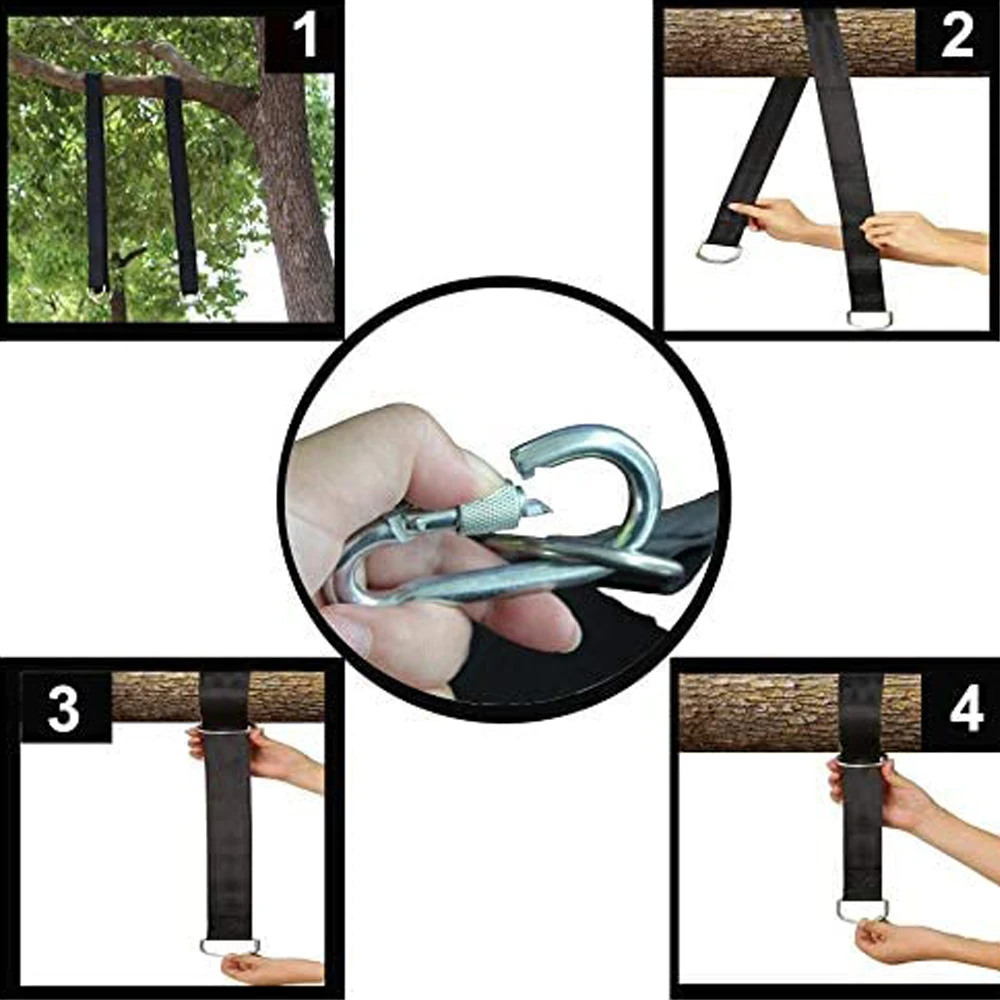 1

2

3

4